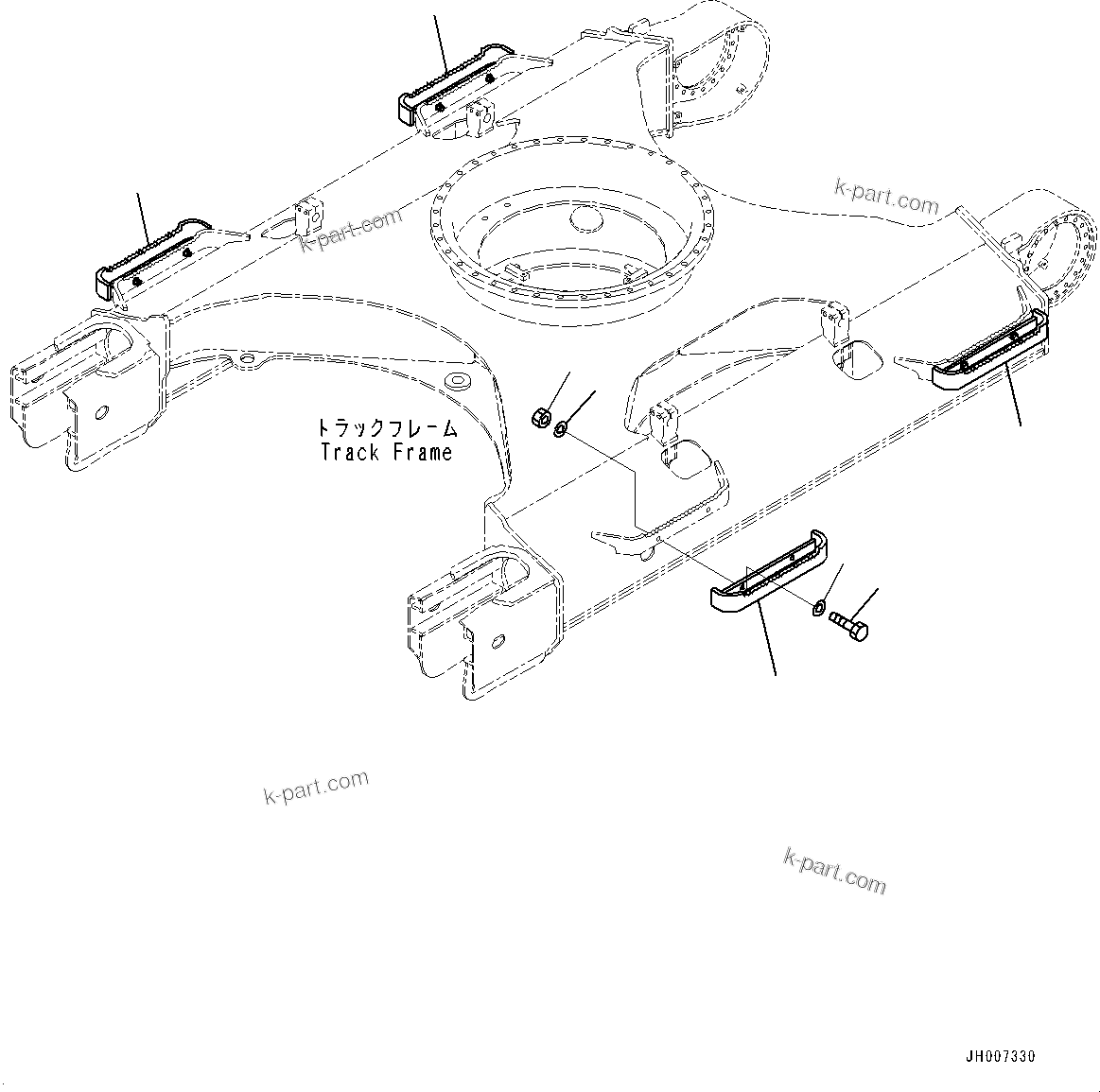 k-part.com

k-part.com

トラックフレーム
Track Frame

k-part.com

k-part.com

JH007330