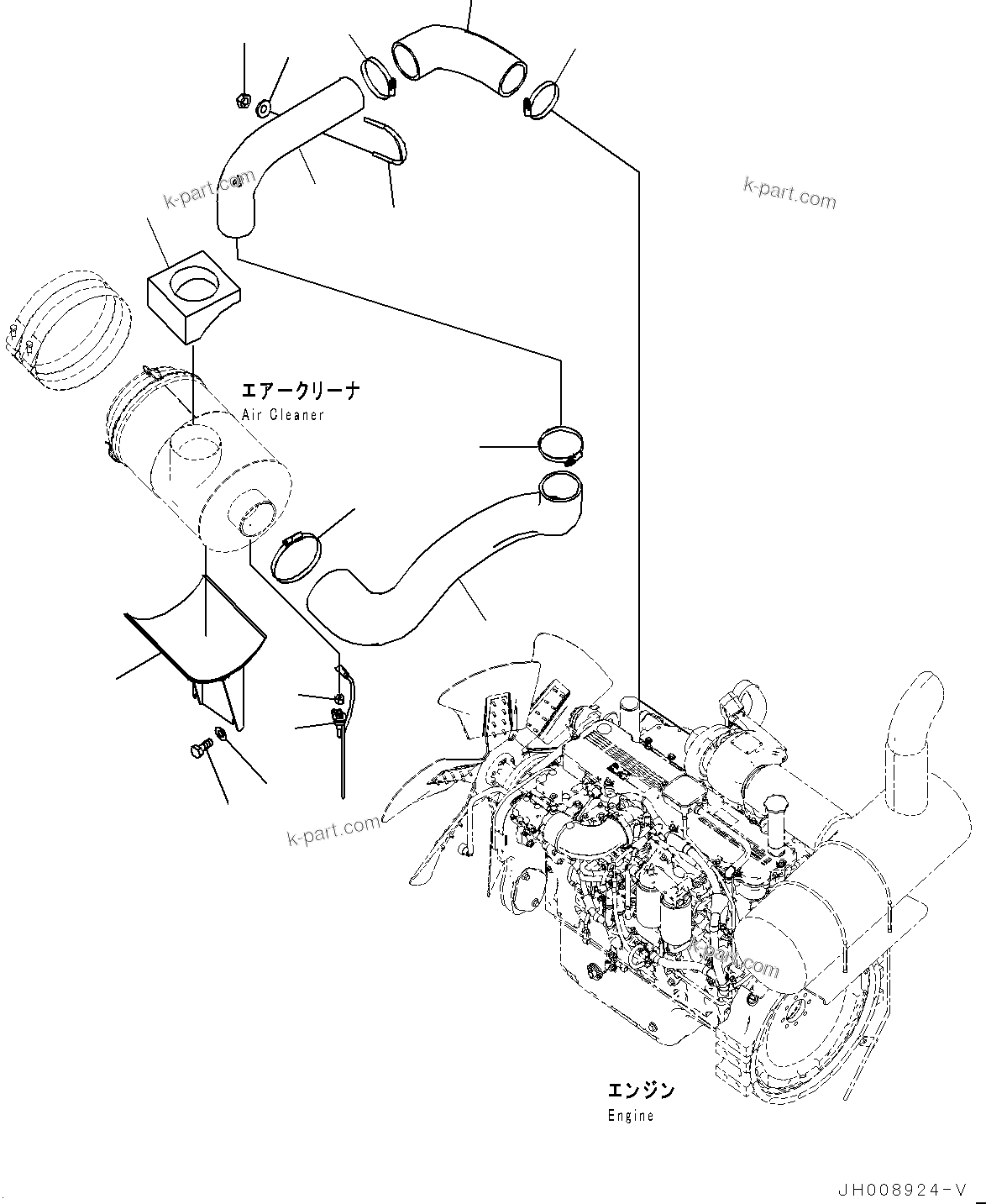 k-part.com

k-part.com

エアークリーナ
Air Cleaner

k-part.com

k-part.com

エンジン
Engine

JH008924-V