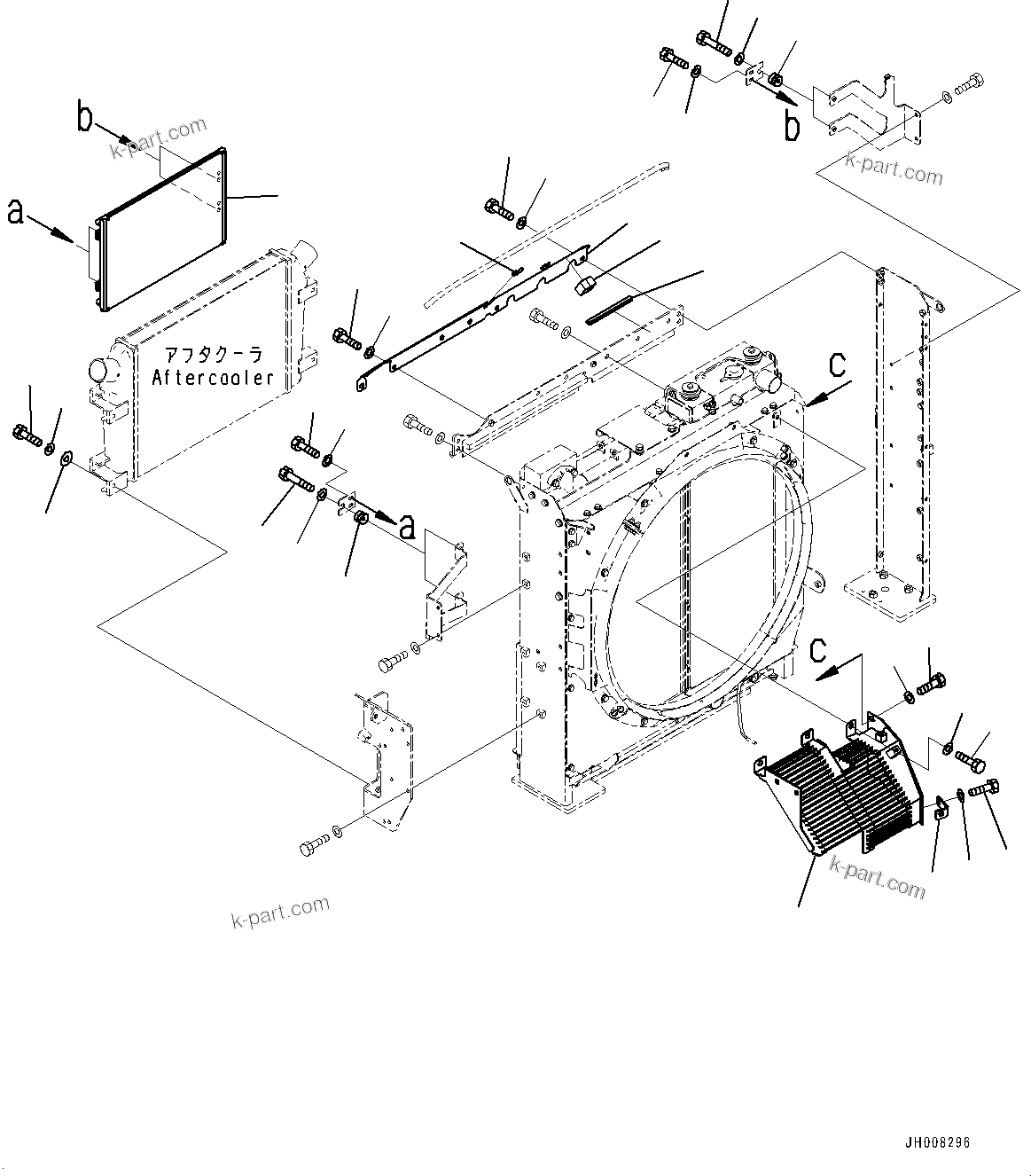 b
k-part.com
b
k-part.com
a
アフタクーラ
Aftercooler
c
a
c
k-part.com
k-part.com
JH008296