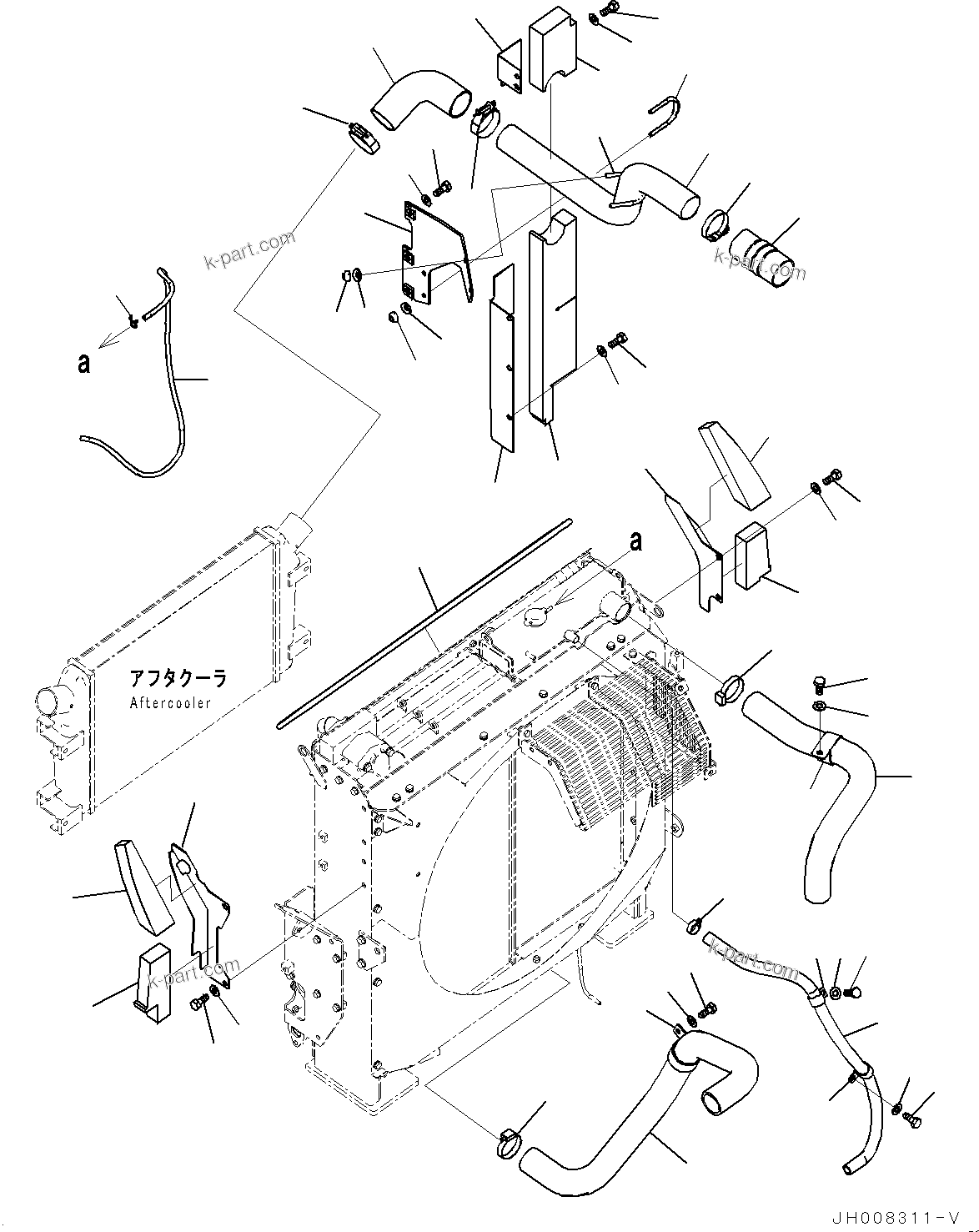 k-part.com

k-part.com

a

a

アフタクーラ
Aftercooler

k-part.com

k-part.com

JH008311-V