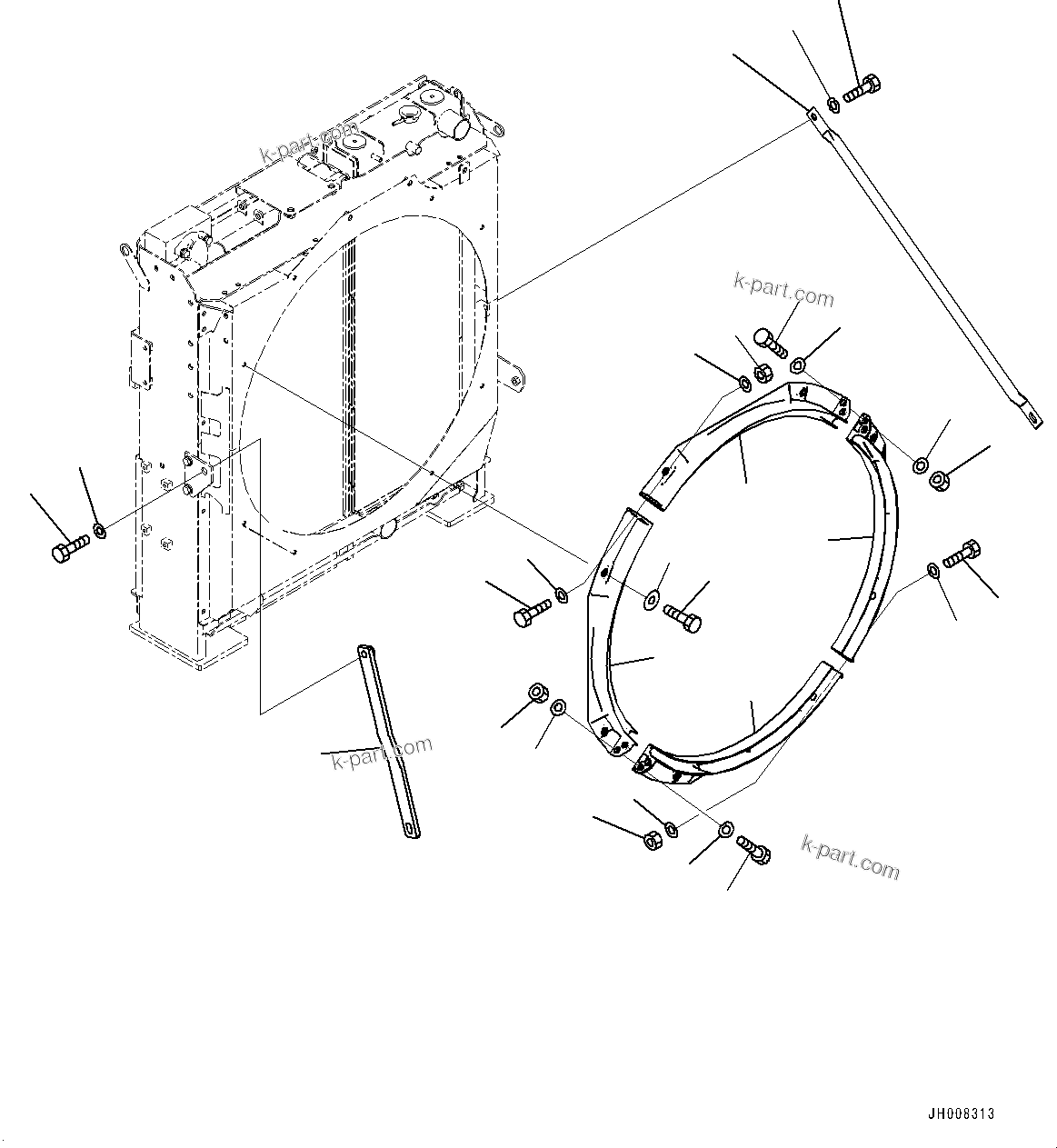 k-part.com

k-part.com

k-part.com

k-part.com

JH008313