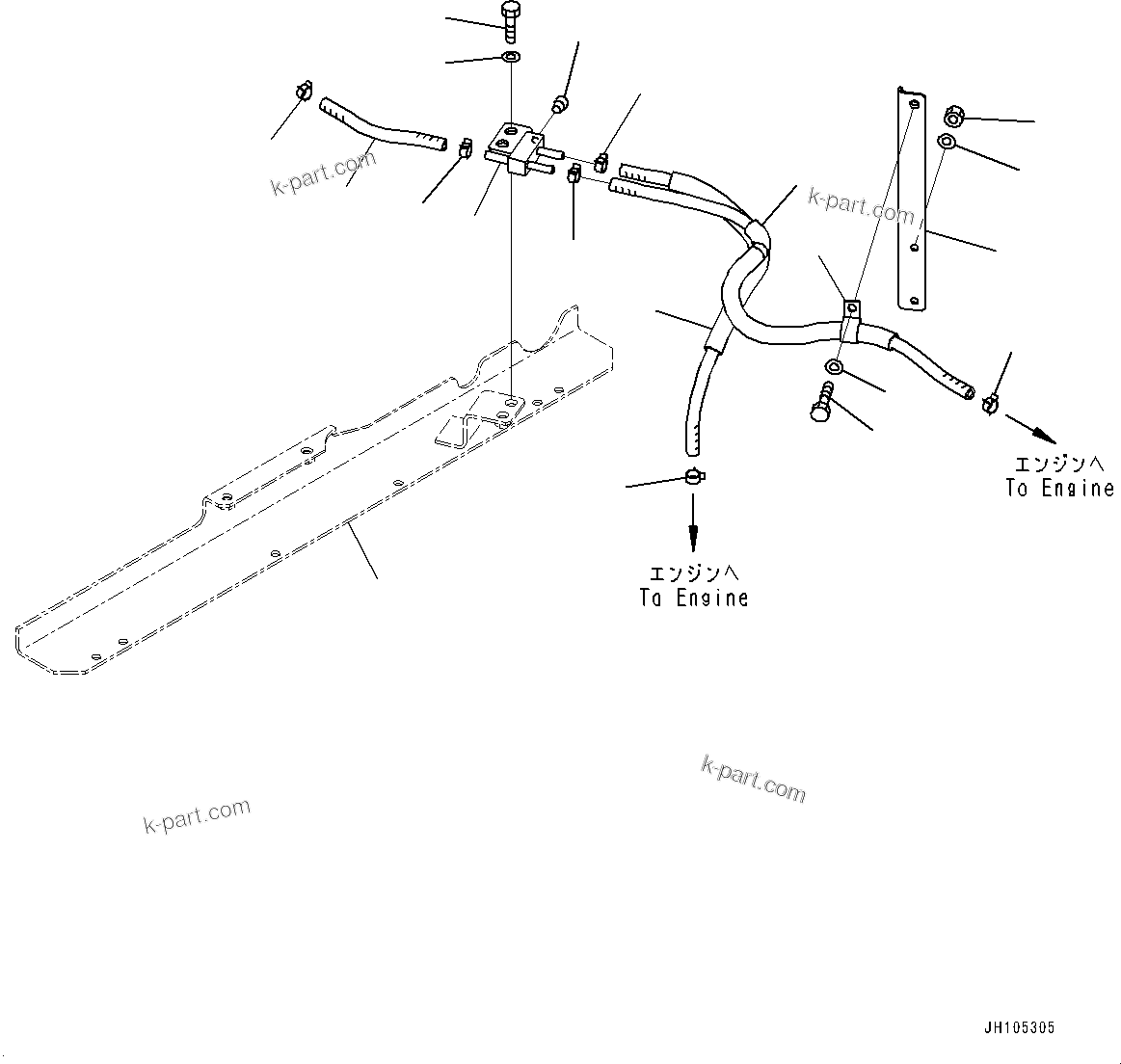 k-part.com

k-part.com

エンジンへ
To Engine

エンジンへ
To Engine

k-part.com

k-part.com

JH105305