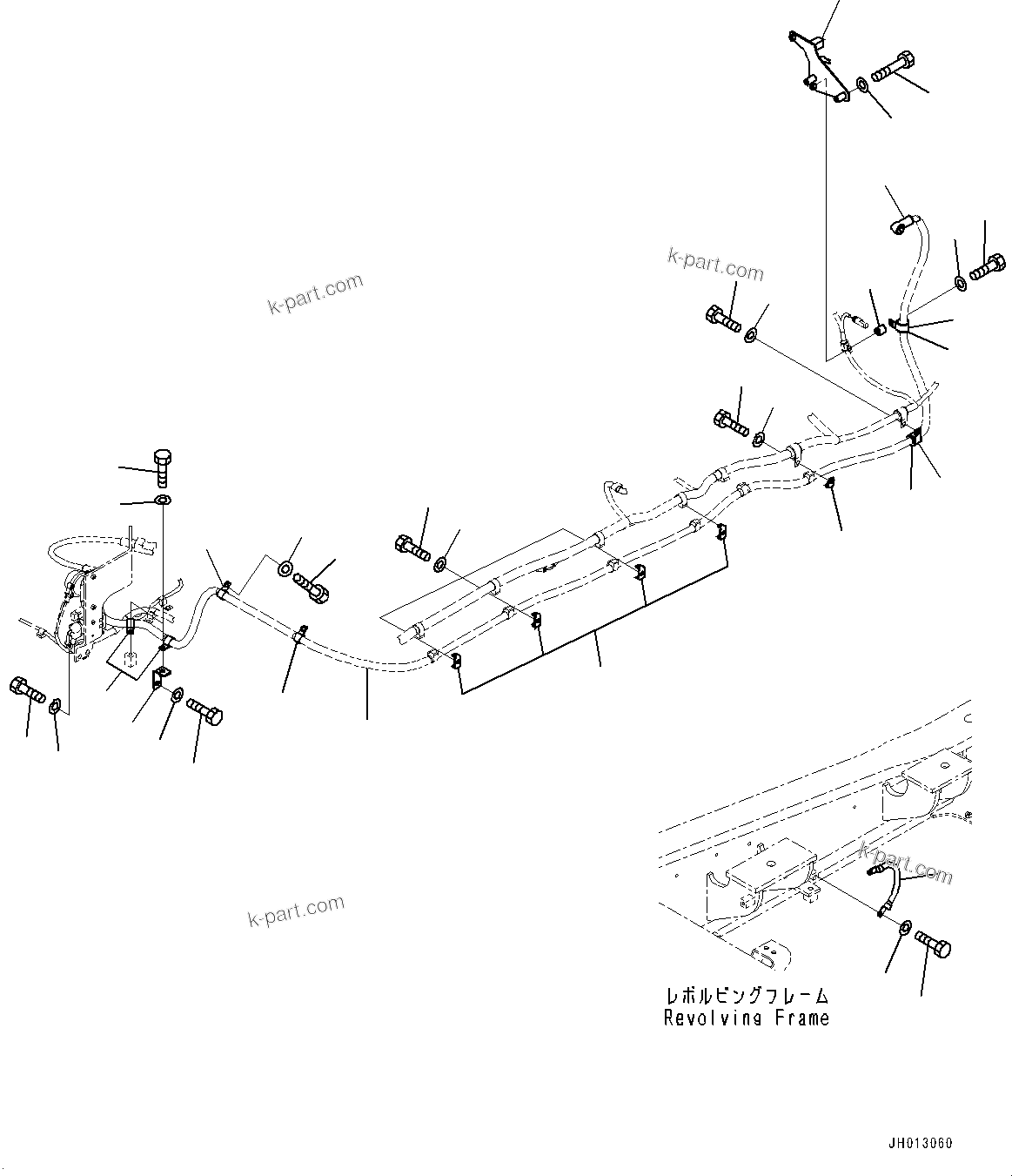 k-part.com

k-part.com

k-part.com

k-part.com

レボルビングフレーム
Revolving Frame

JH013060