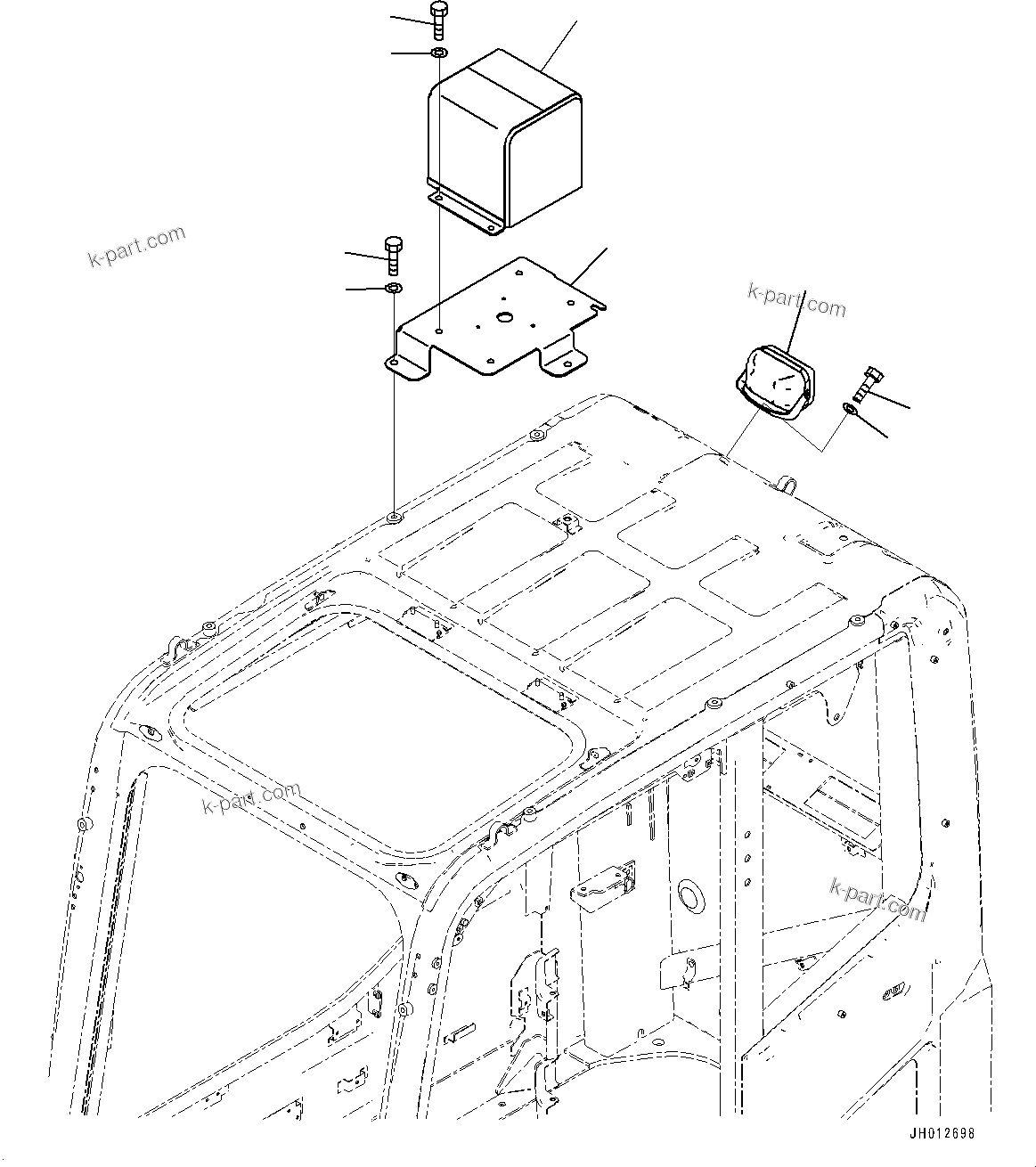 k-part.com

k-part.com

k-part.com

k-part.com

JH012698