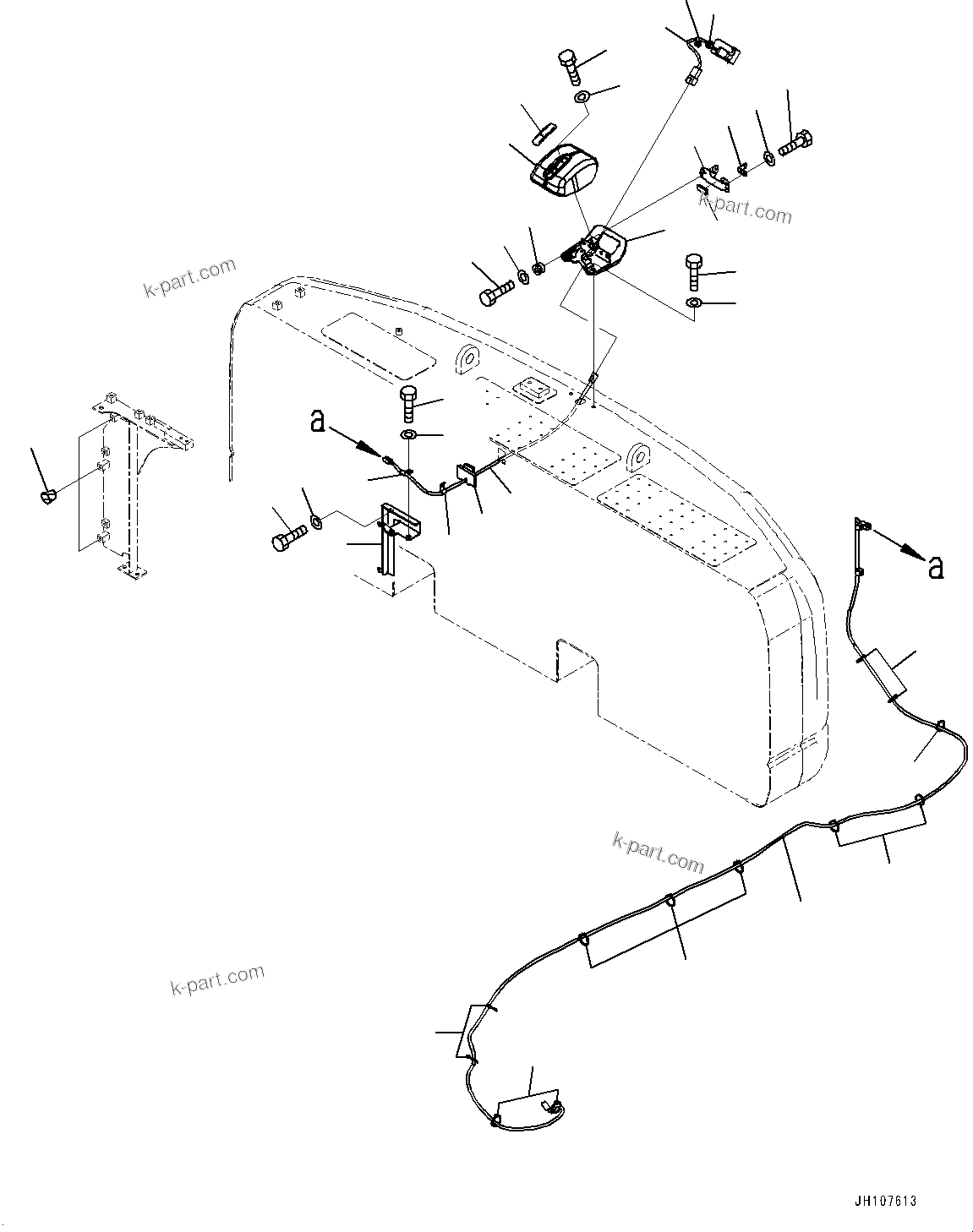 k-part.com

k-part.com

a

a

k-part.com

k-part.com

JH107613