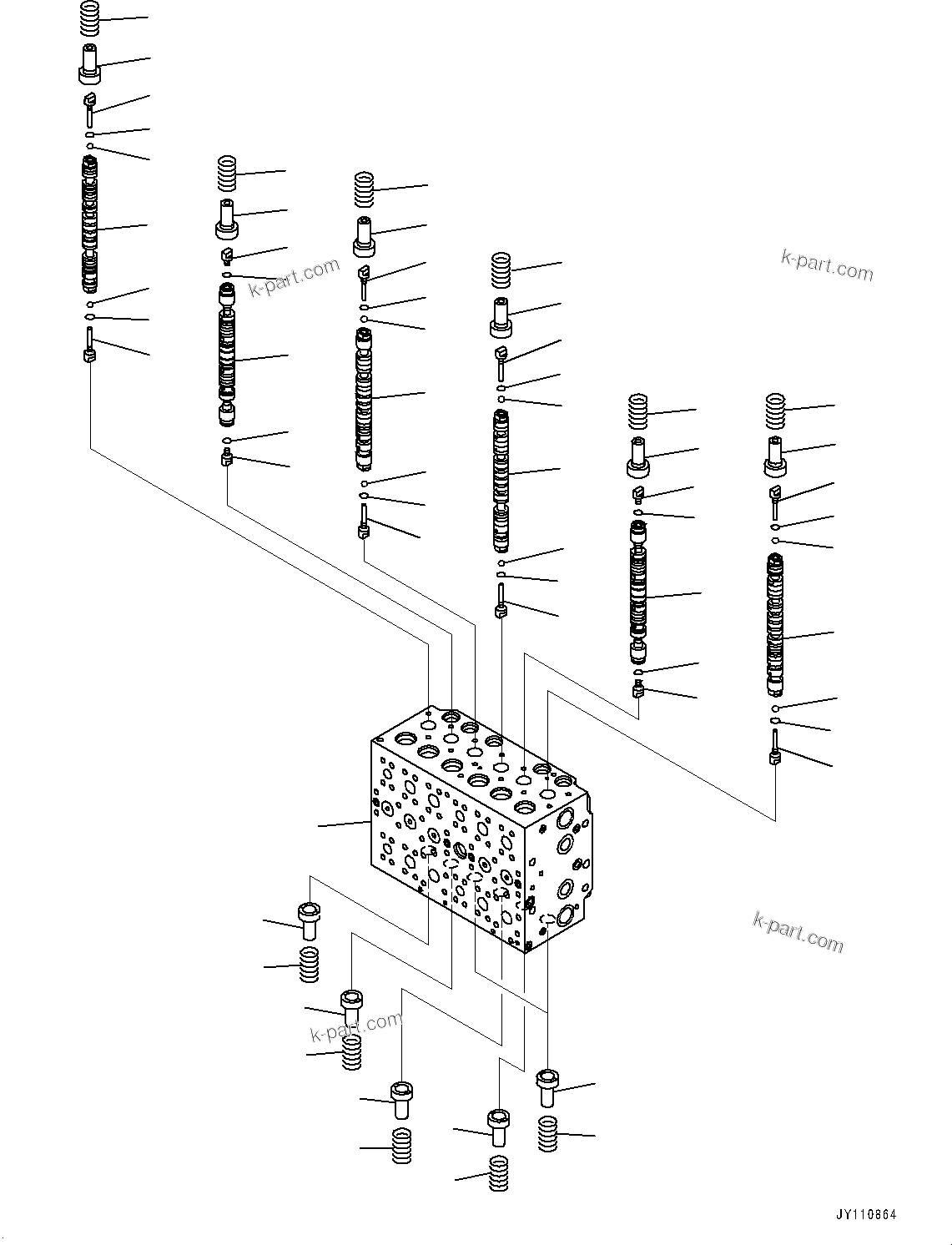 k-part.com

k-part.com

k-part.com

k-part.com

JY110864