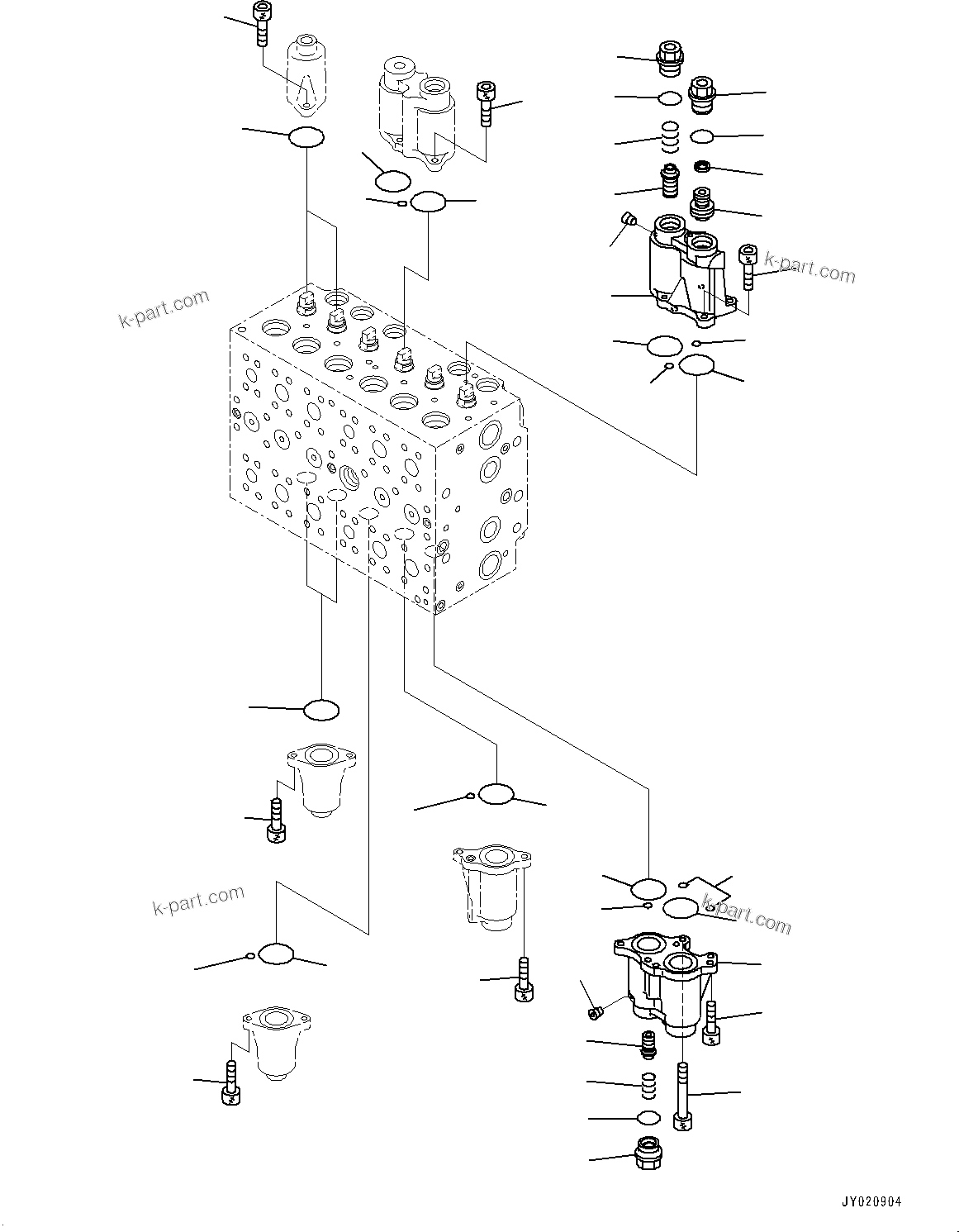 k-part.com

k-part.com

k-part.com

k-part.com

JY020904