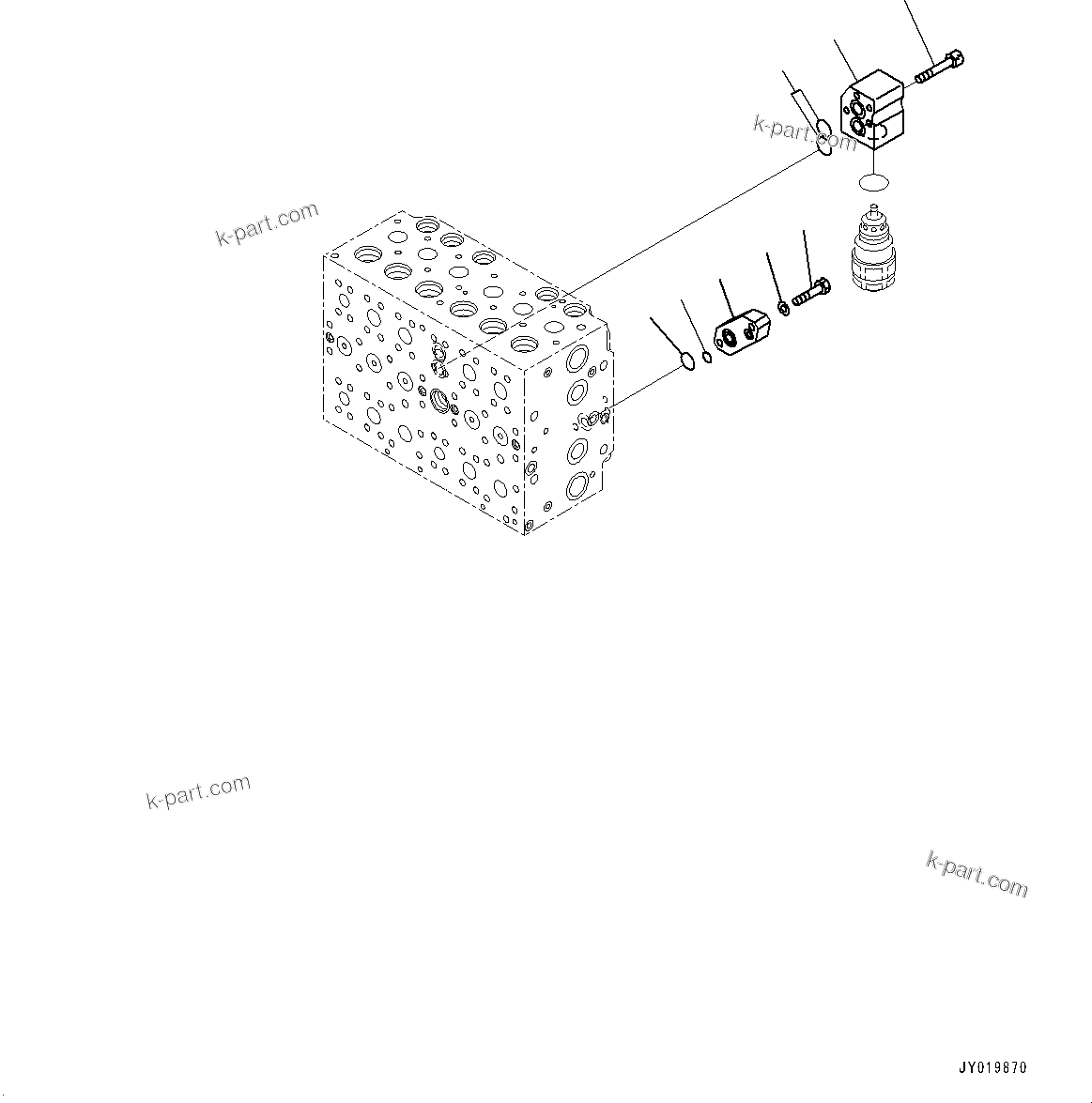 k-part.com

k-part.com

k-part.com

k-part.com

JY019870