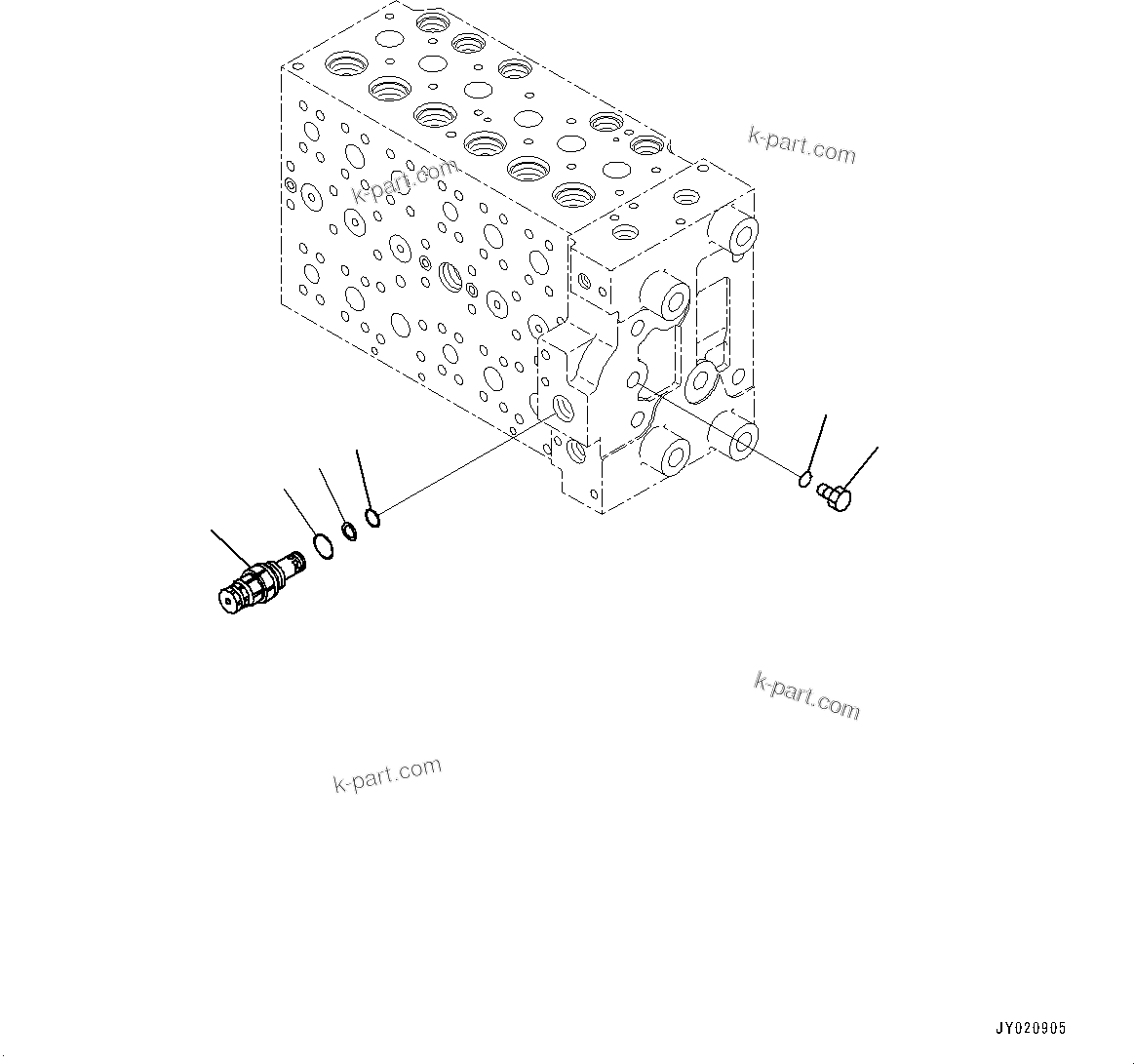 k-part.com

k-part.com

k-part.com

k-part.com

JY020905