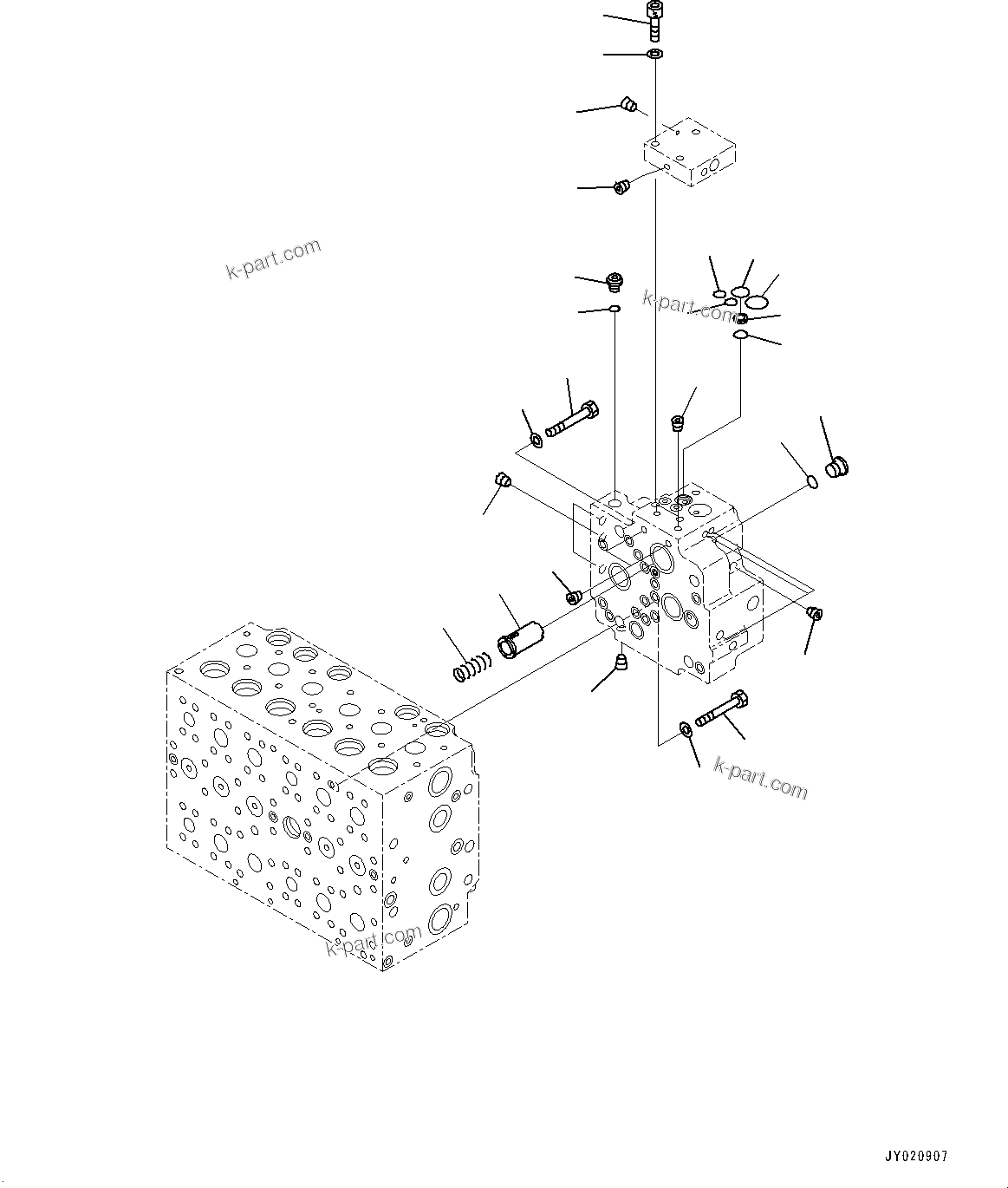 k-part.com

k-part.com

k-part.com

k-part.com

JY020907