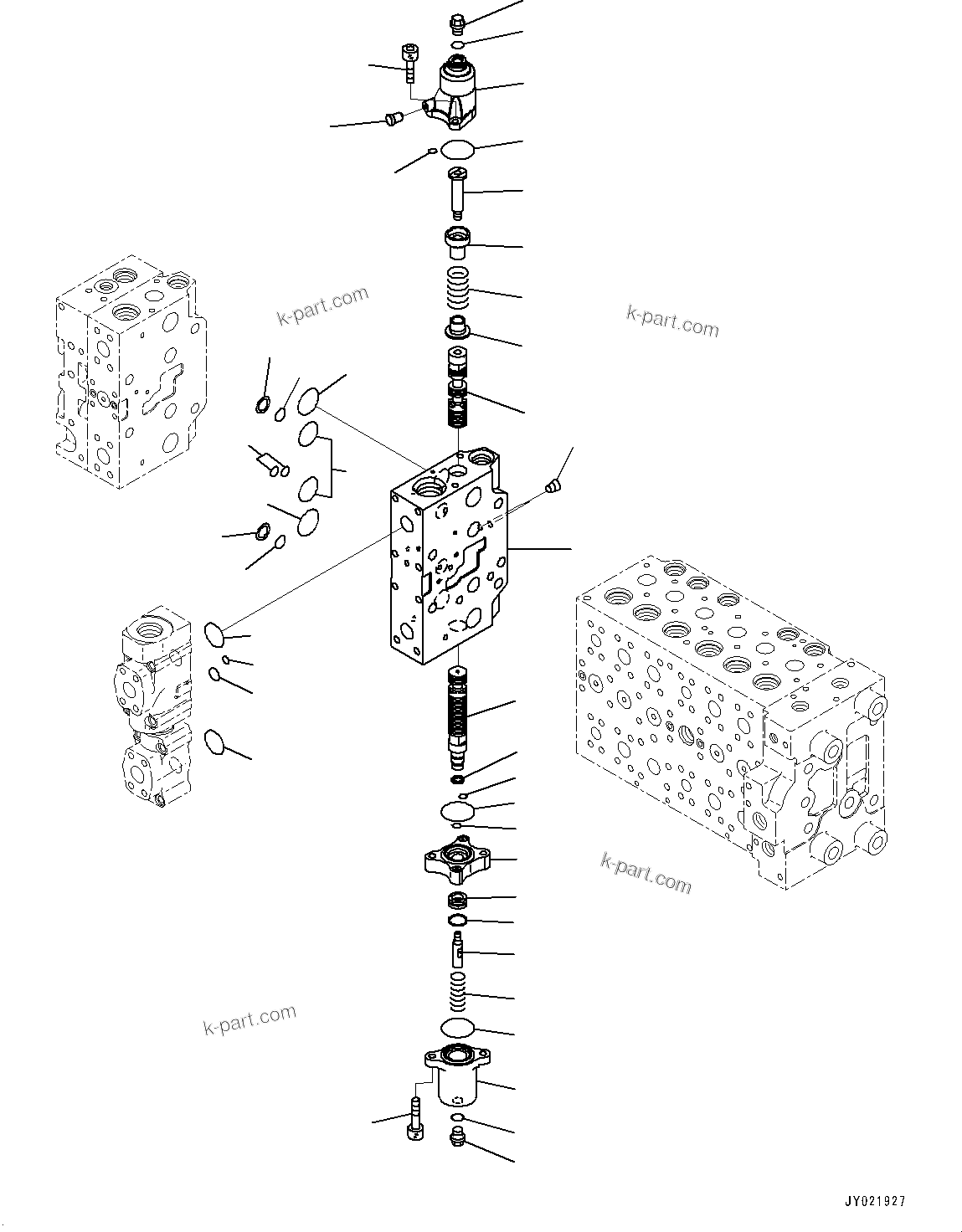 k-part.com

k-part.com

k-part.com

k-part.com

JY021927