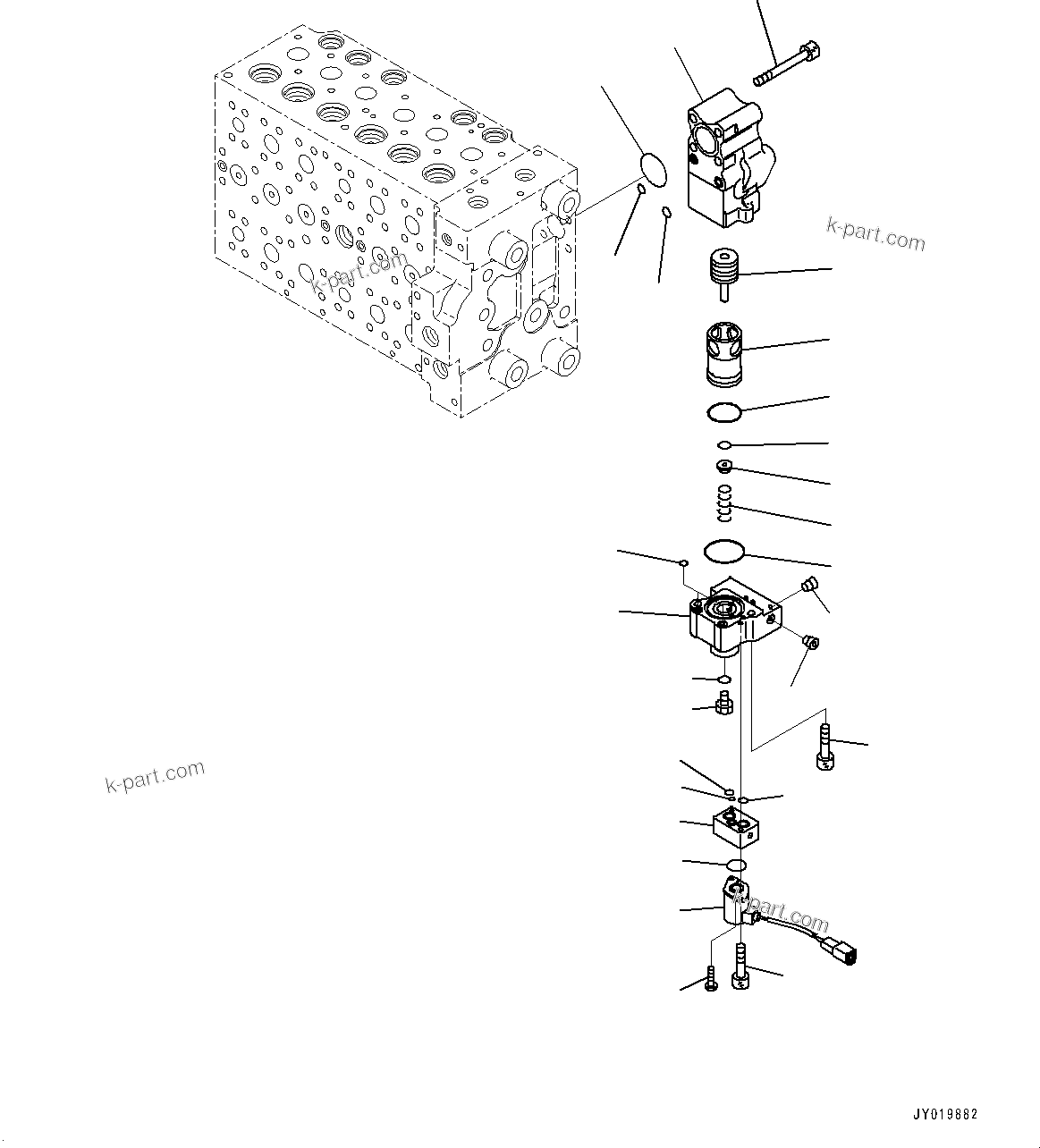 k-part.com

k-part.com

k-part.com

k-part.com

JY019882