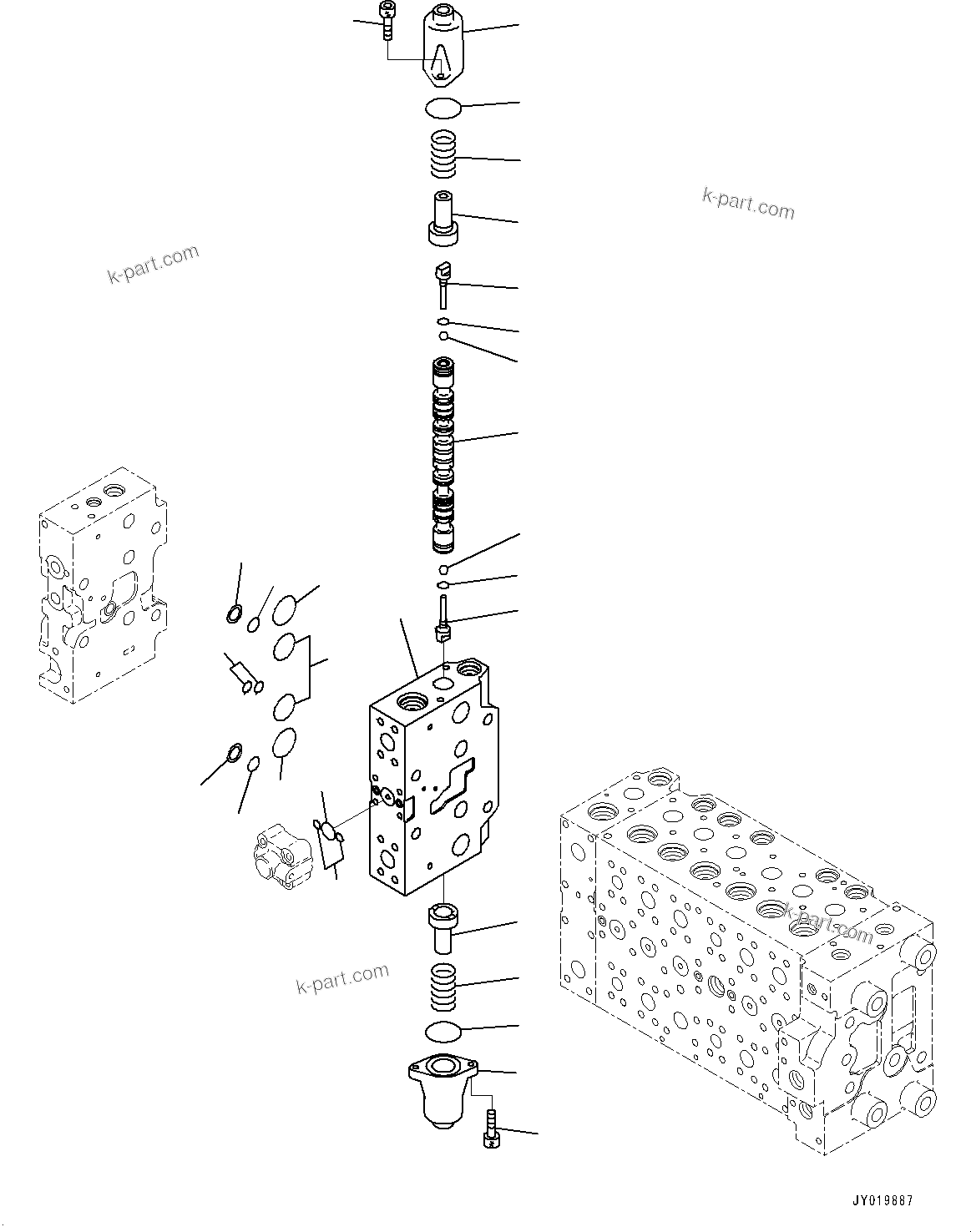 k-part.com

k-part.com

k-part.com

k-part.com

JY019887