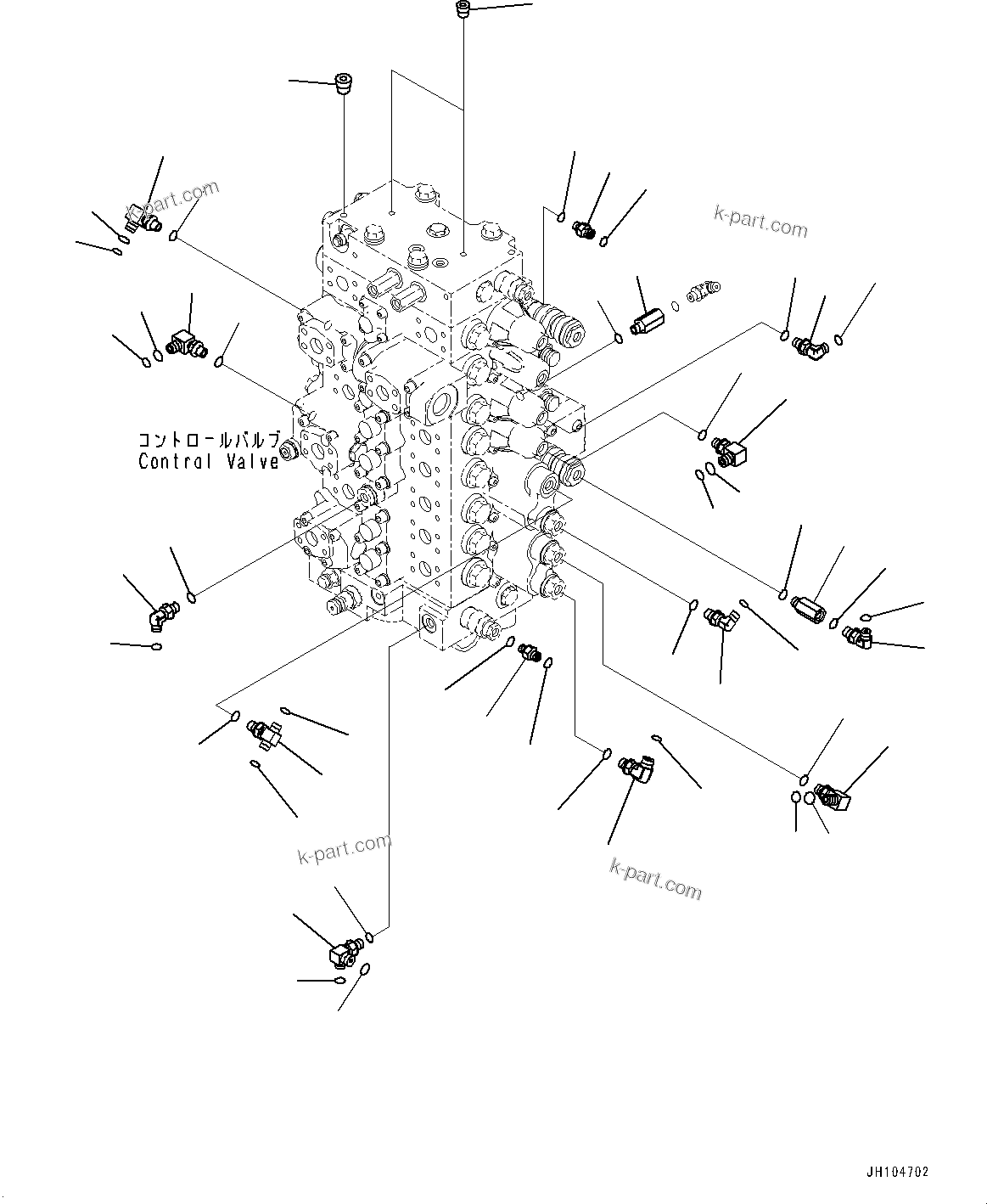 k-part.com

k-part.com

コントロールバルブ
Control Valve

k-part.com

k-part.com

JH104702