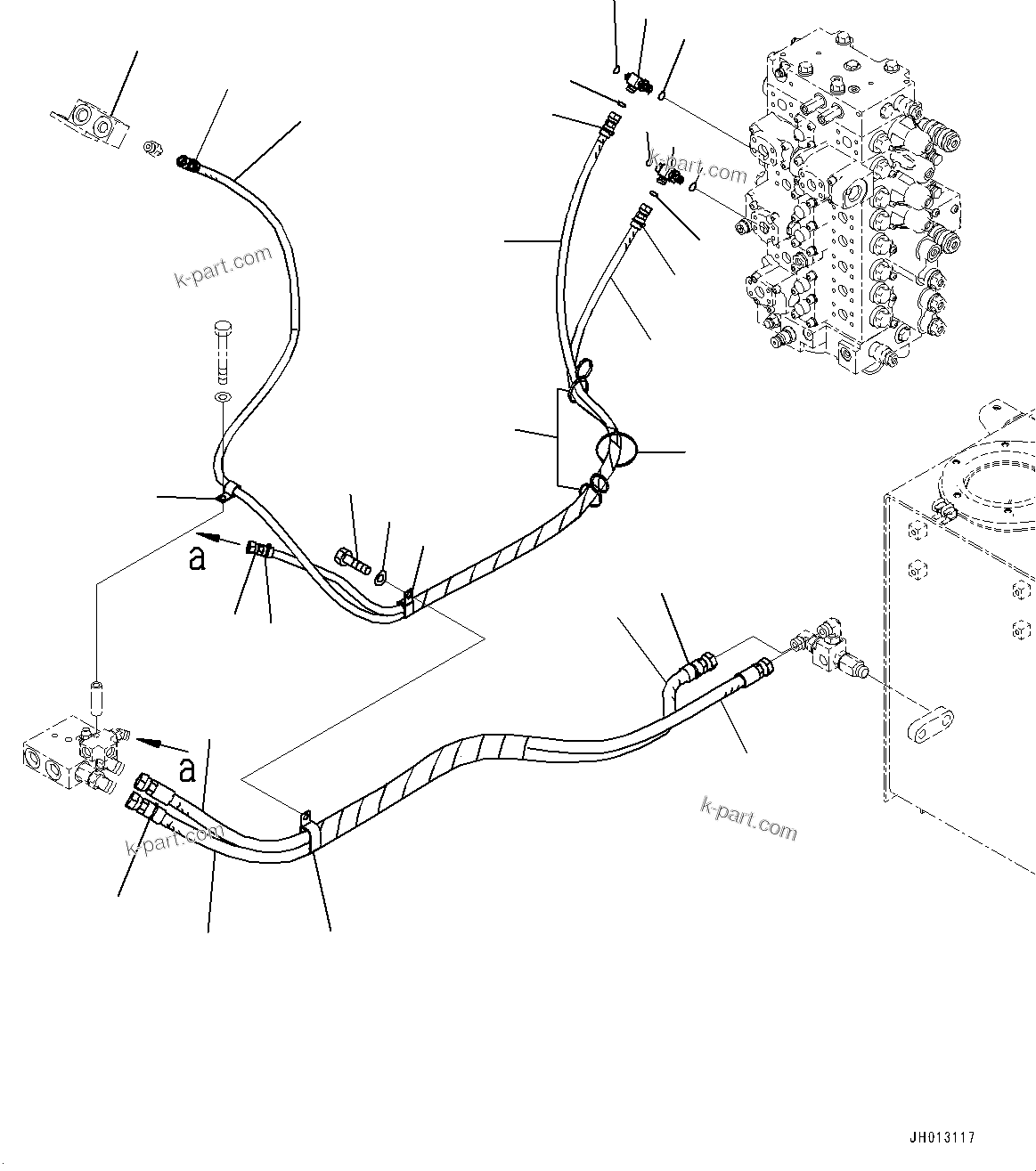 k-part.com

k-part.com

a

a

k-part.com

k-part.com

JH013117