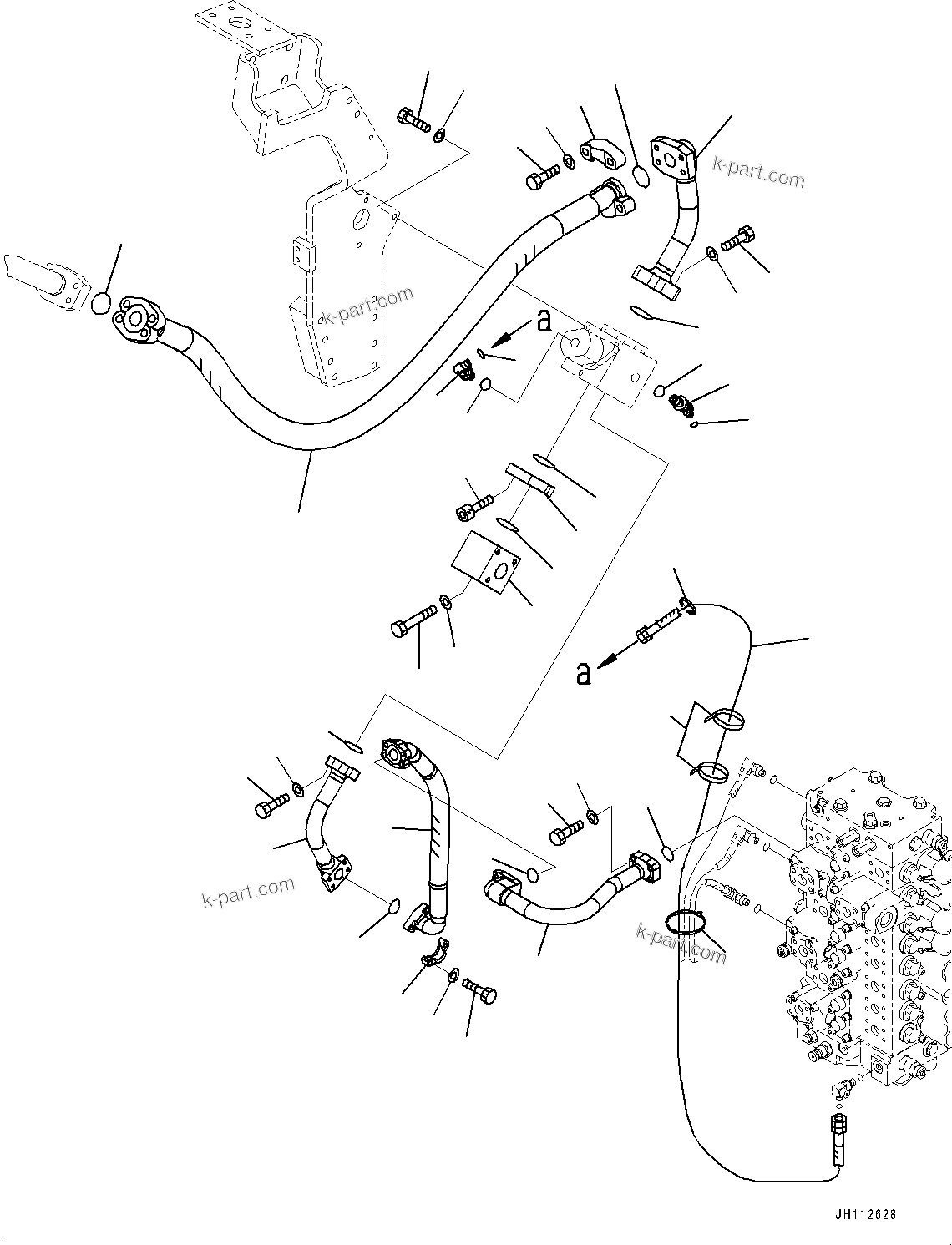 k-part.com

k-part.com

a

a

k-part.com

k-part.com

JH112628