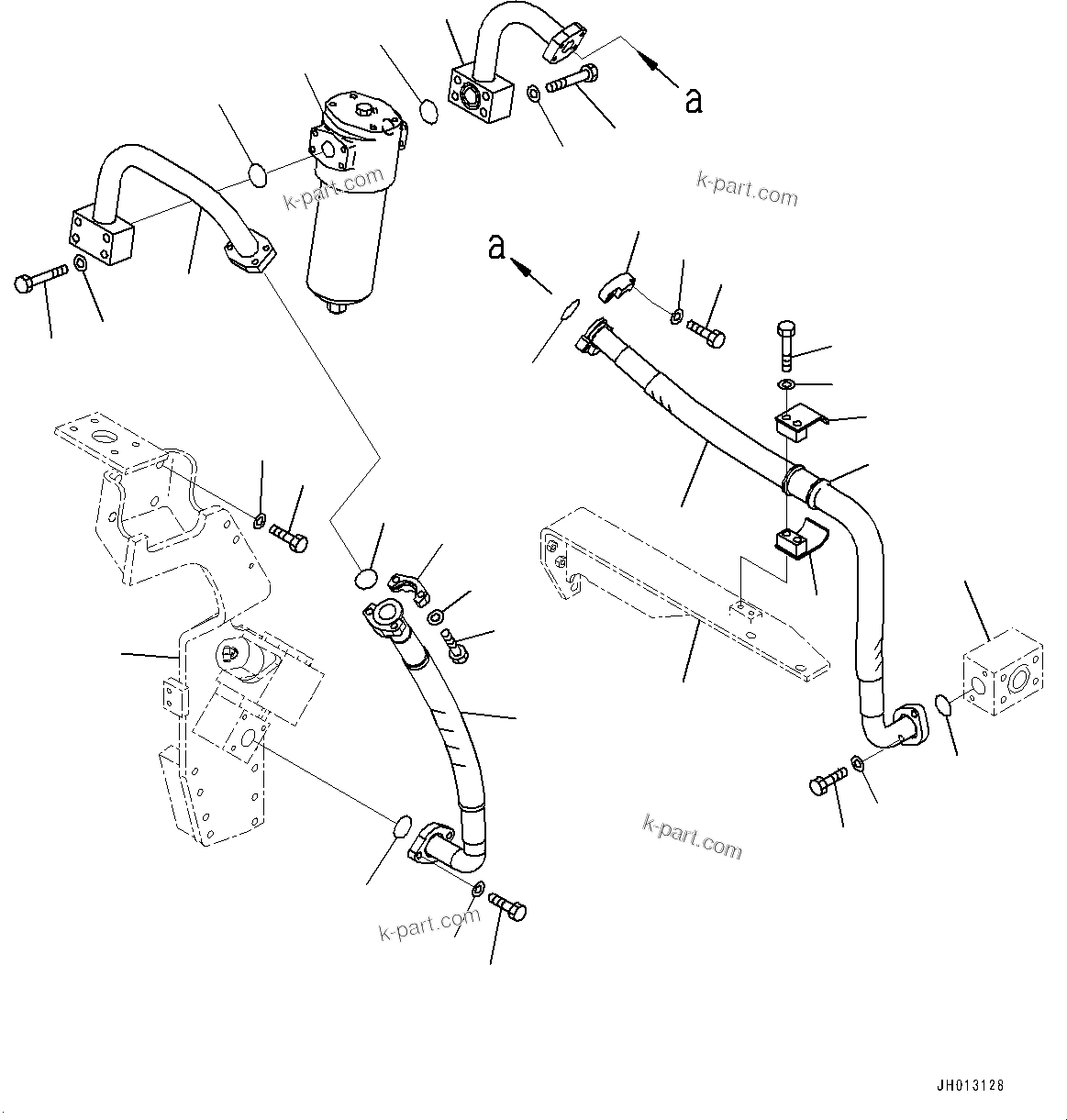 a

k-part.com

a

k-part.com

k-part.com

JH013128