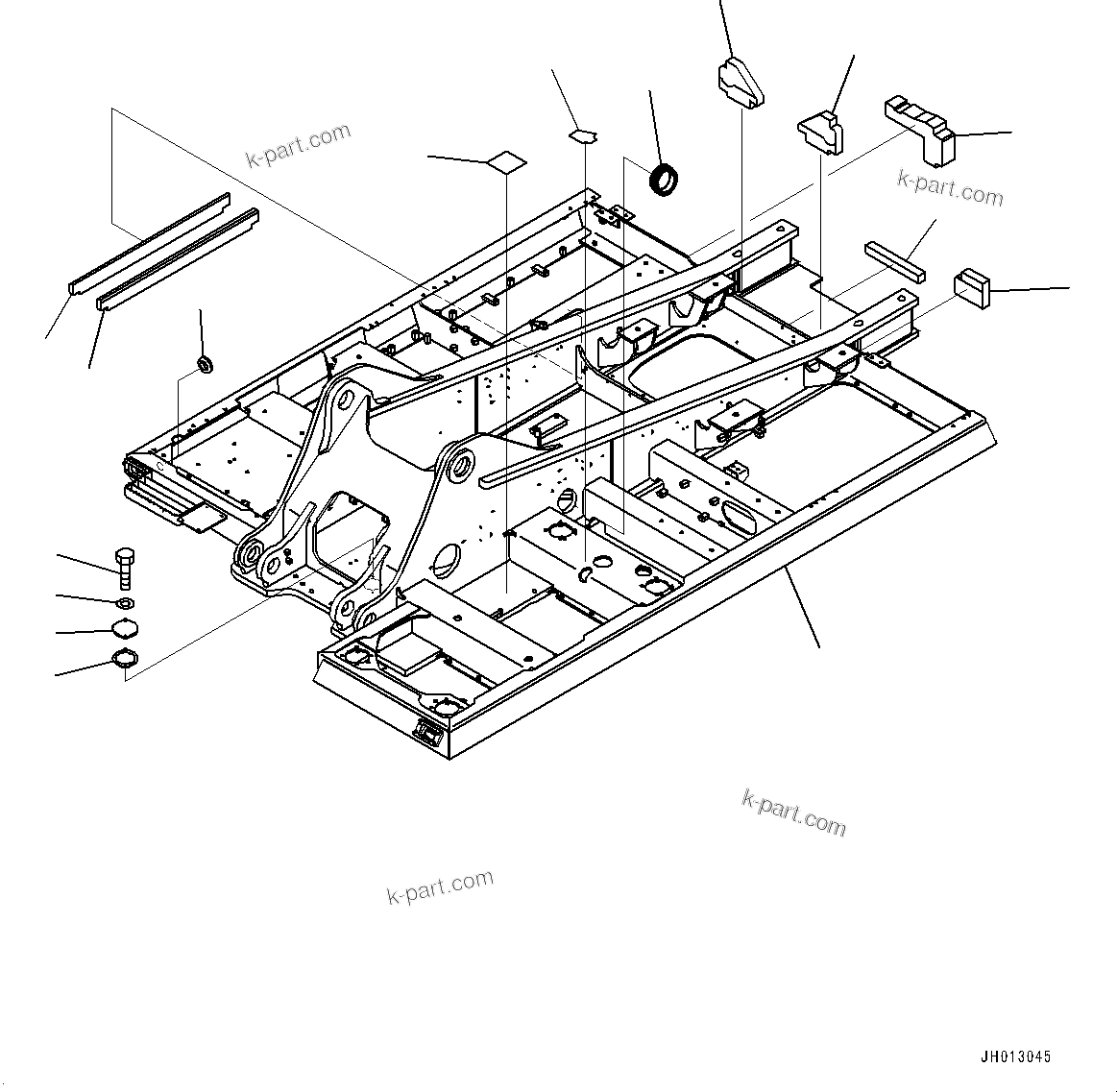 k-part.com

k-part.com

k-part.com

k-part.com

JH013045