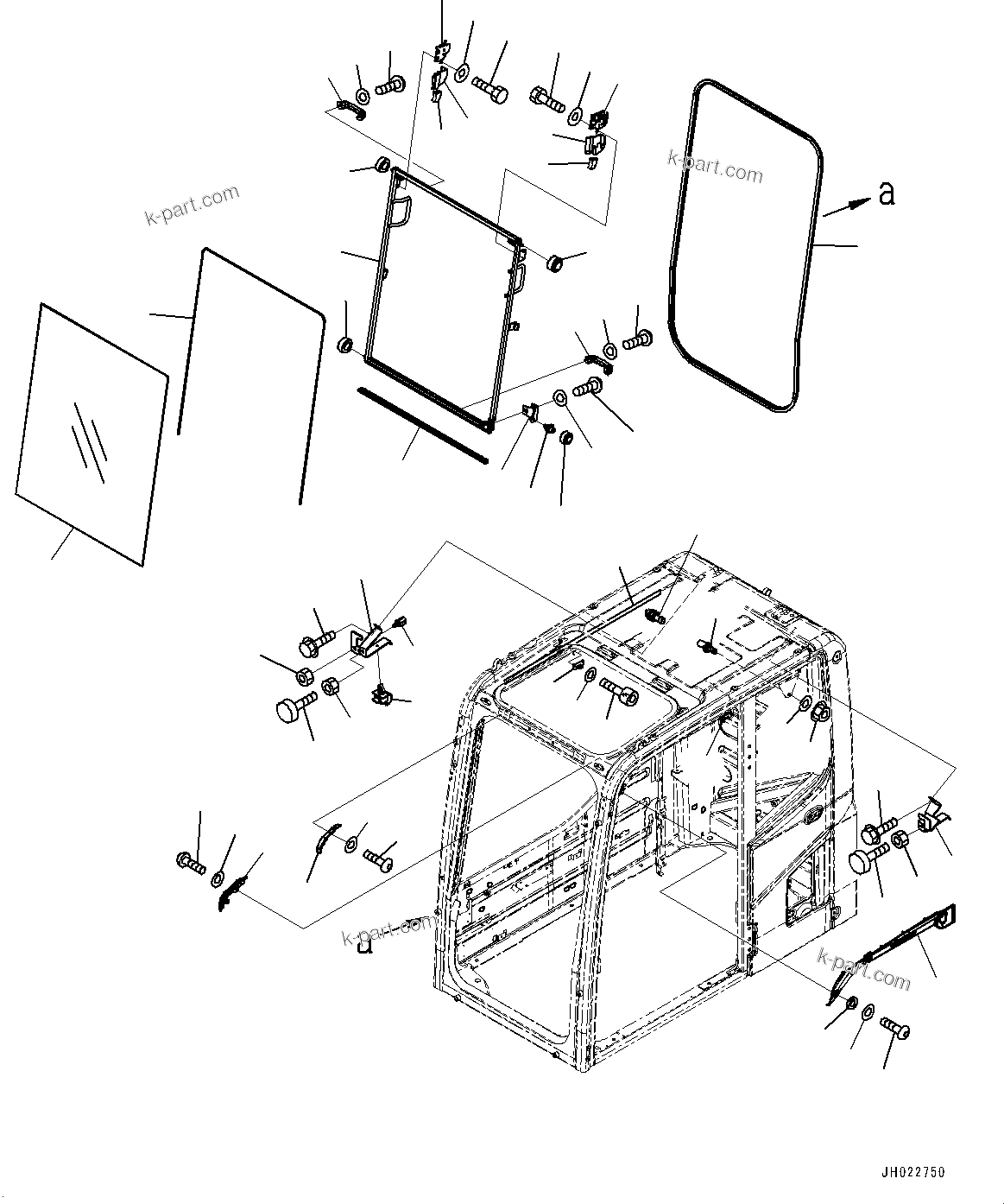 k-part.com

k-part.com

a

k-part.com

a

k-part.com

JH022750