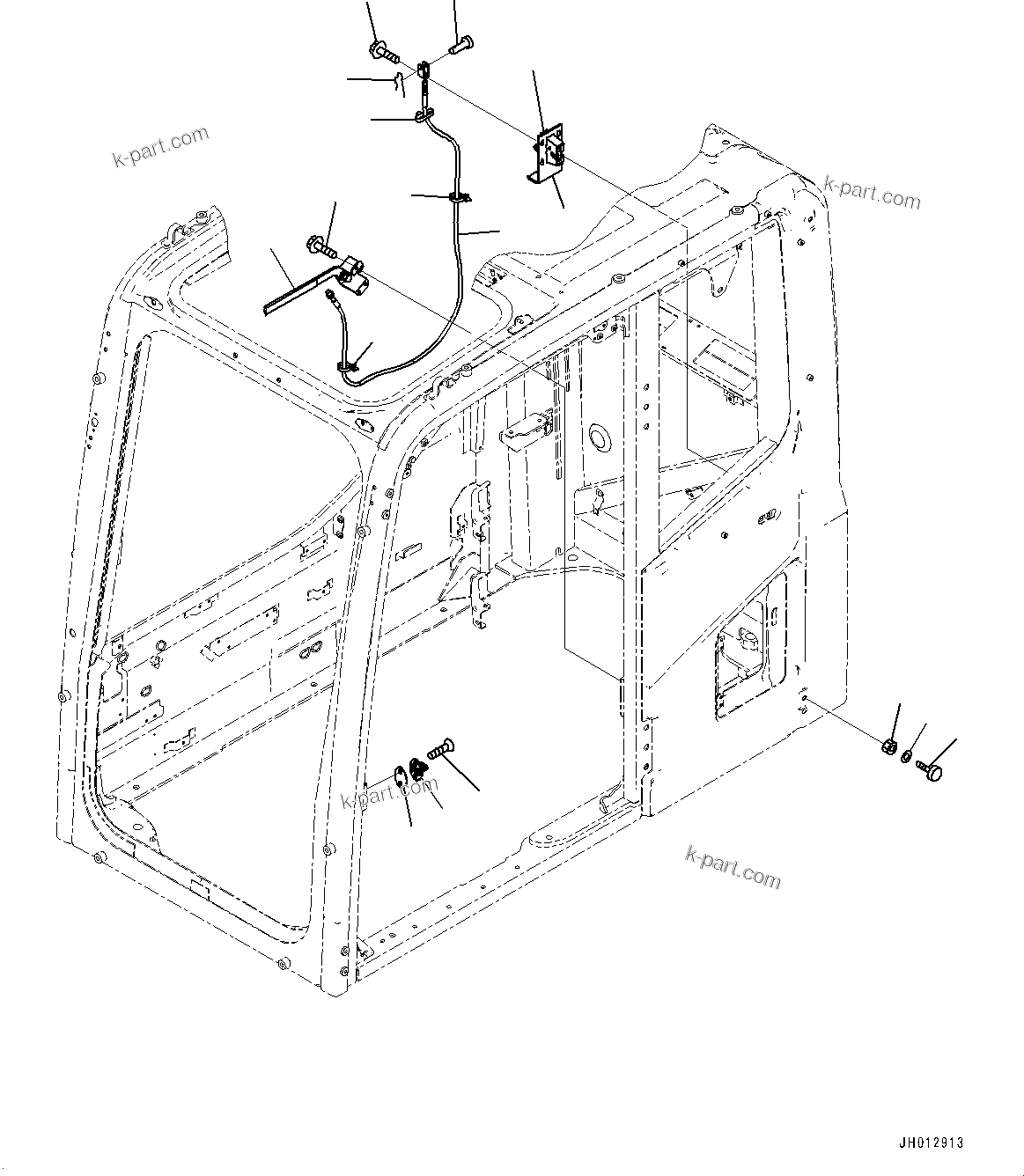 k-part.com

k-part.com

k-part.com

k-part.com

JH012913