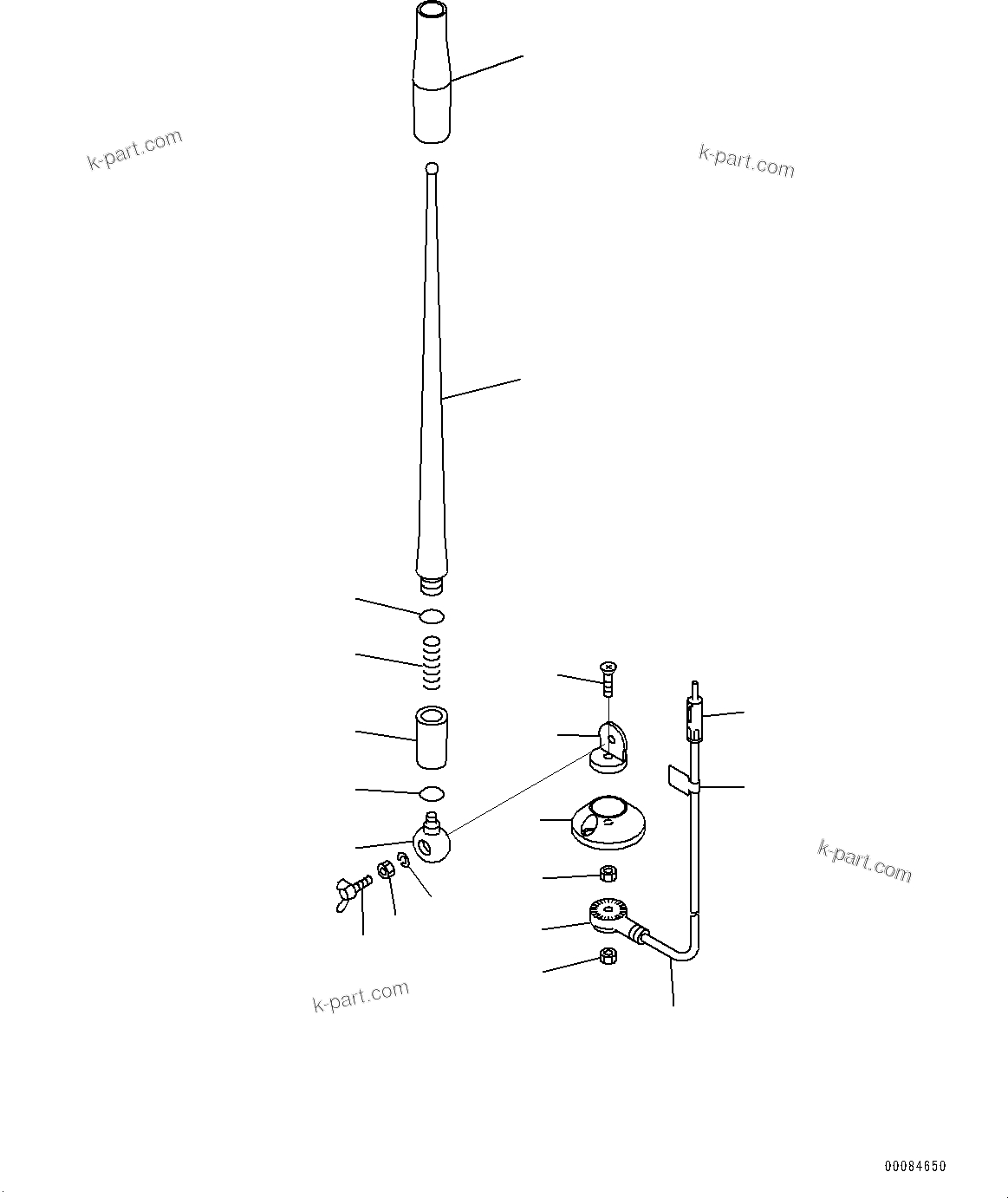 k-part.com

k-part.com

k-part.com

k-part.com

00084650