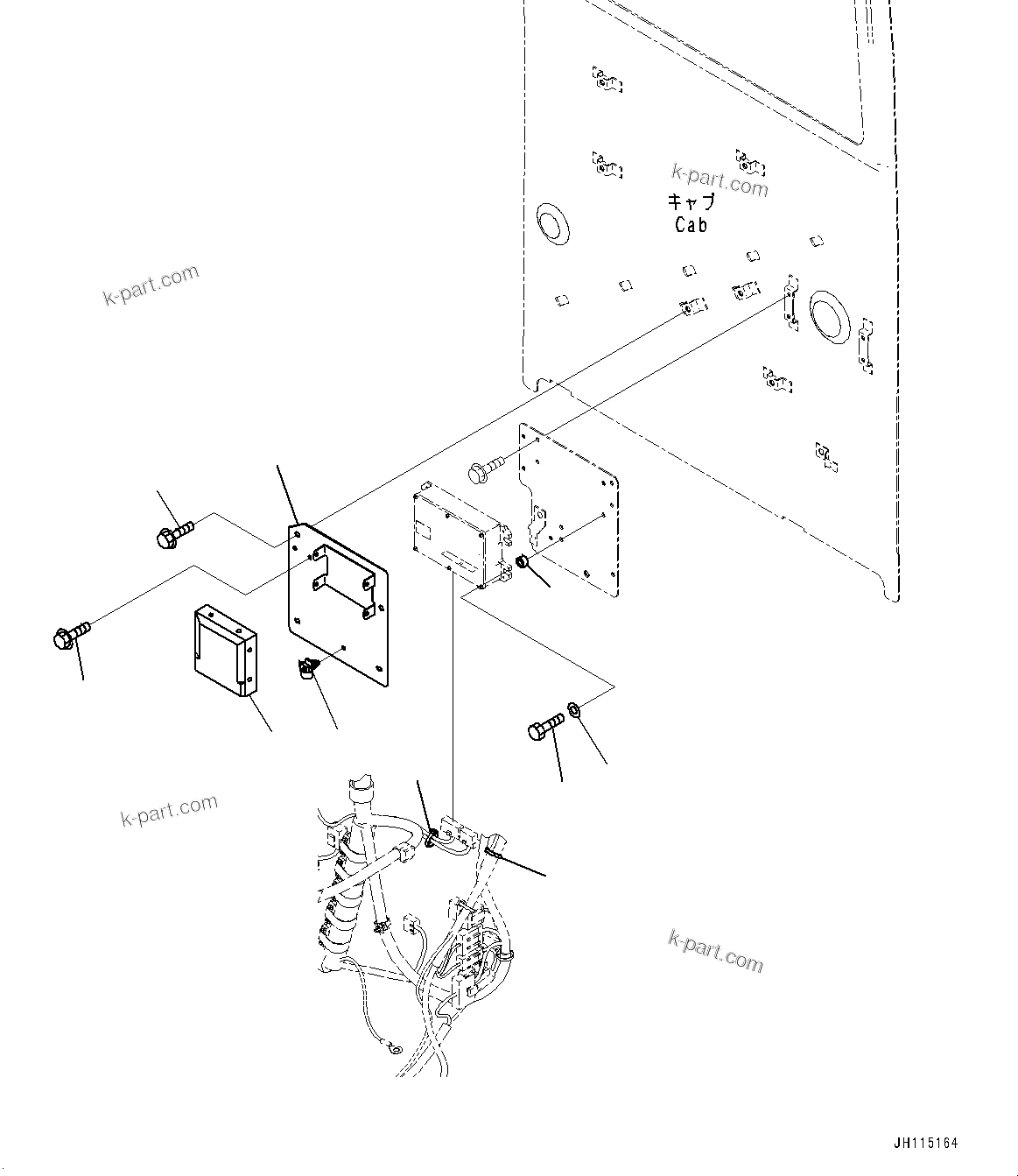 k-part.com
キャブ
Cab

k-part.com

k-part.com

k-part.com

JH115164