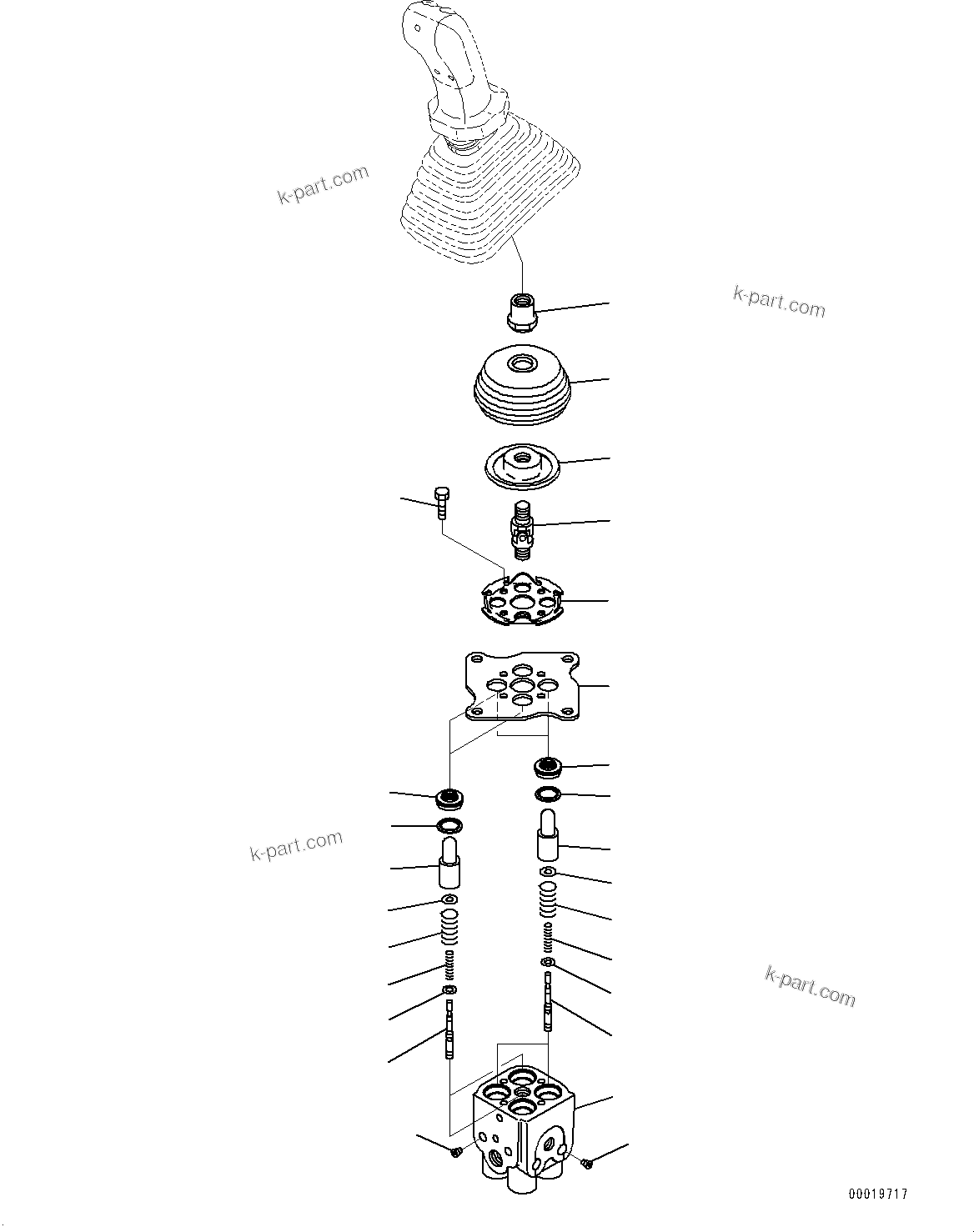 k-part.com

k-part.com

k-part.com

k-part.com

00019717