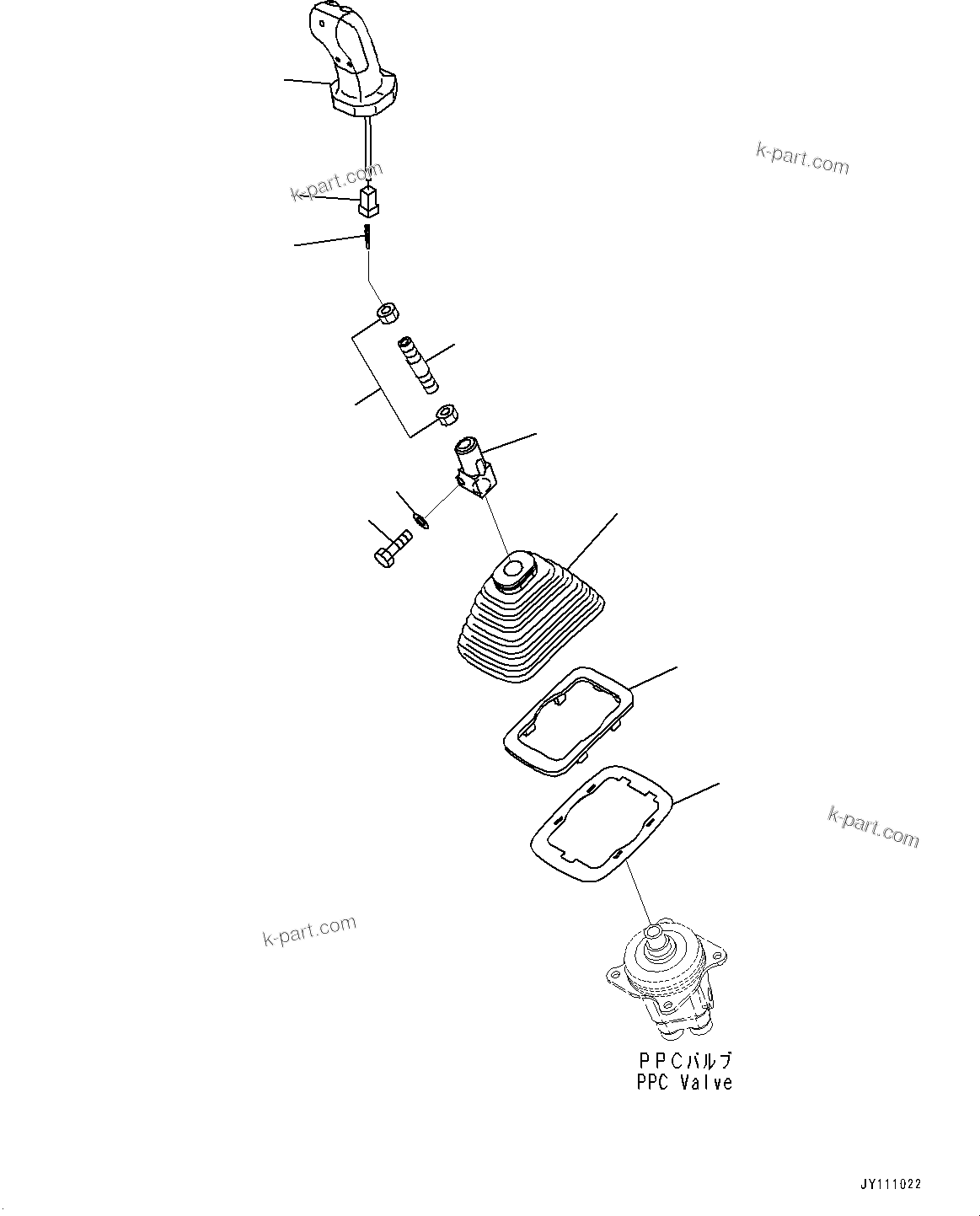 k-part.com

k-part.com

k-part.com

k-part.com

PPCバルブ
PPC Valve

JY111022