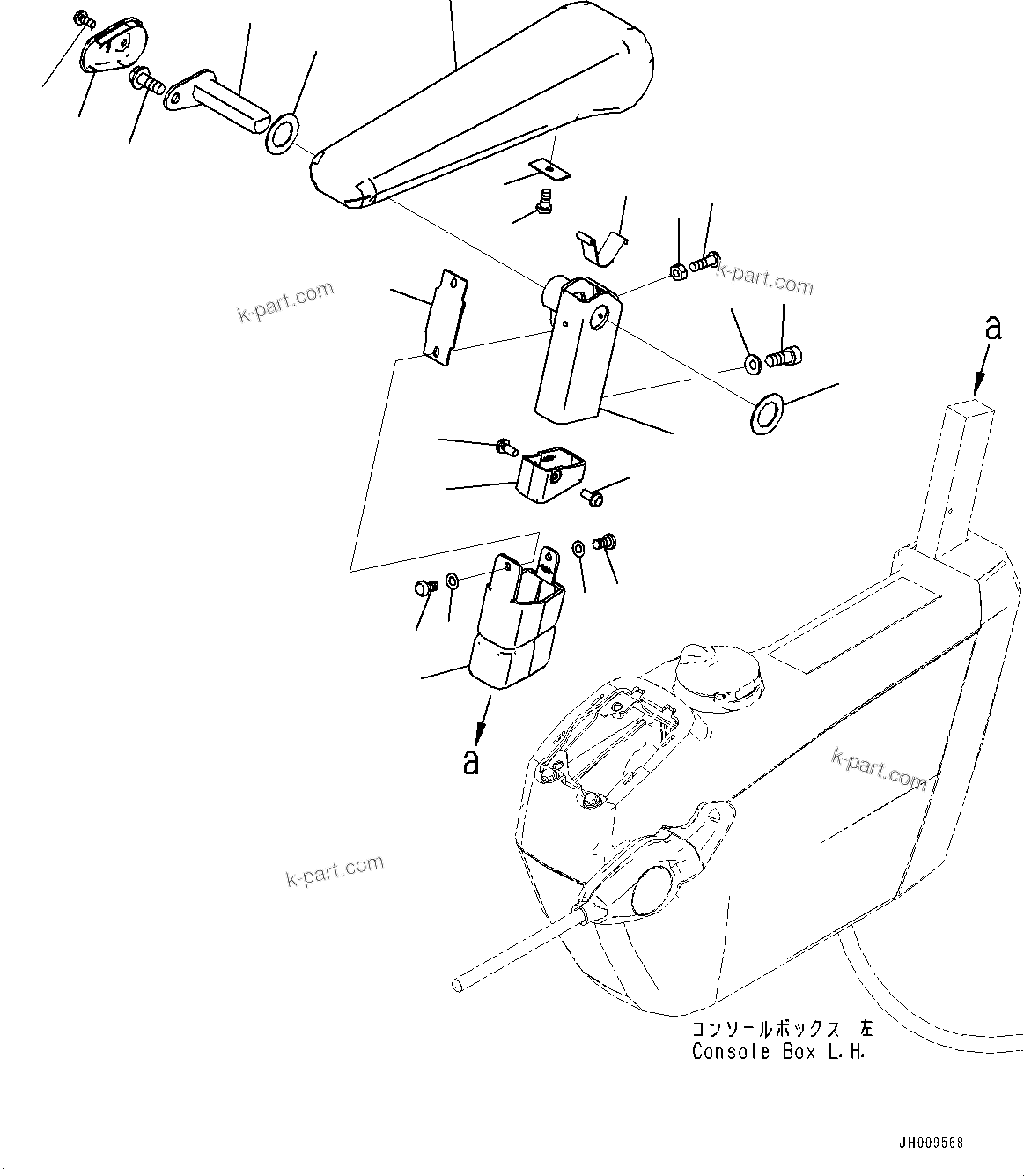 k-part.com

k-part.com

a

a

k-part.com

k-part.com

コンソールボックス 左
Console Box L.H.

JH009568