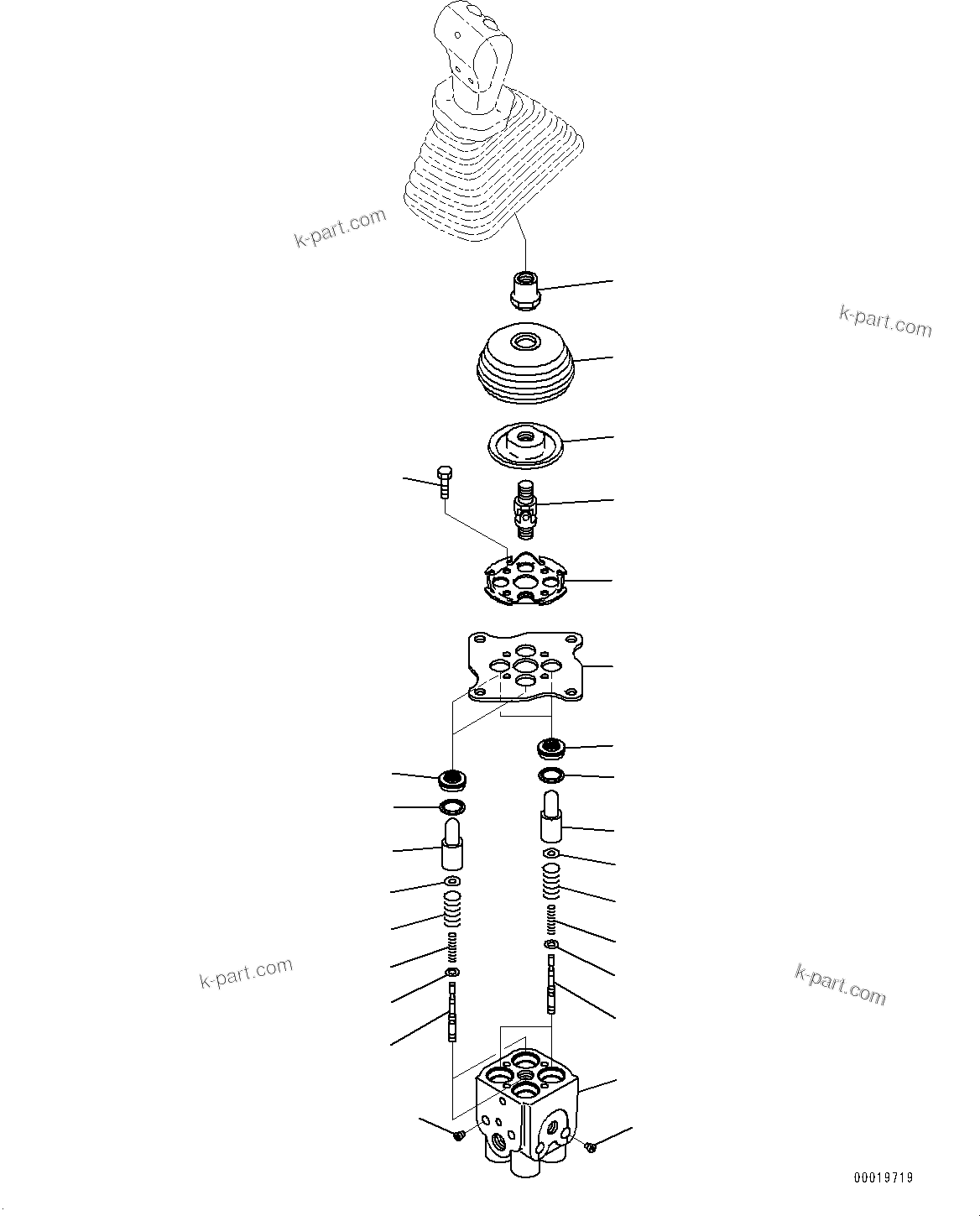 k-part.com

k-part.com

k-part.com

k-part.com

00019719