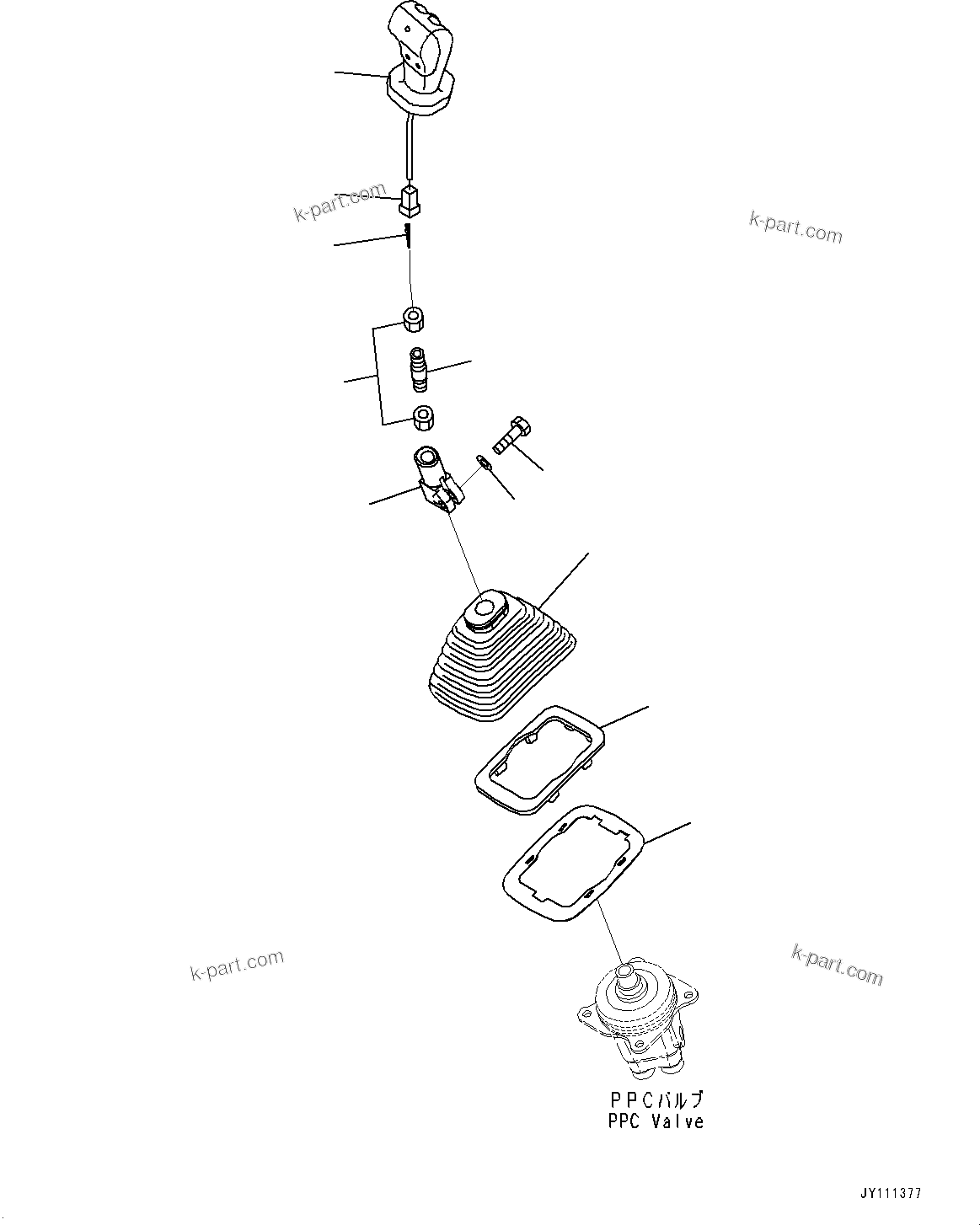 k-part.com

k-part.com

k-part.com

k-part.com

PPCバルブ
PPC Valve

JY111377