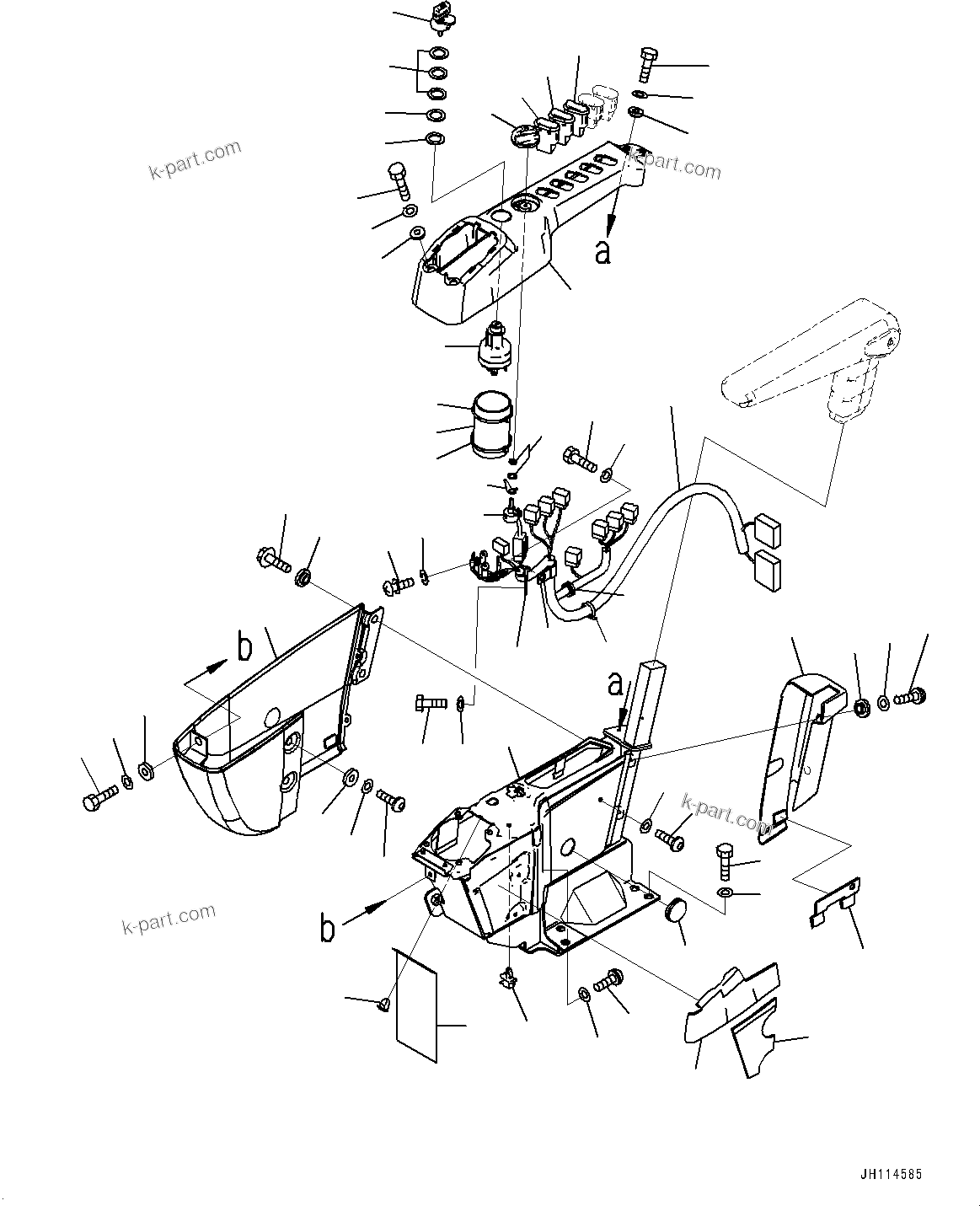 k-part.com

k-part.com

a

b

a

k-part.com

k-part.com

b

JH114585