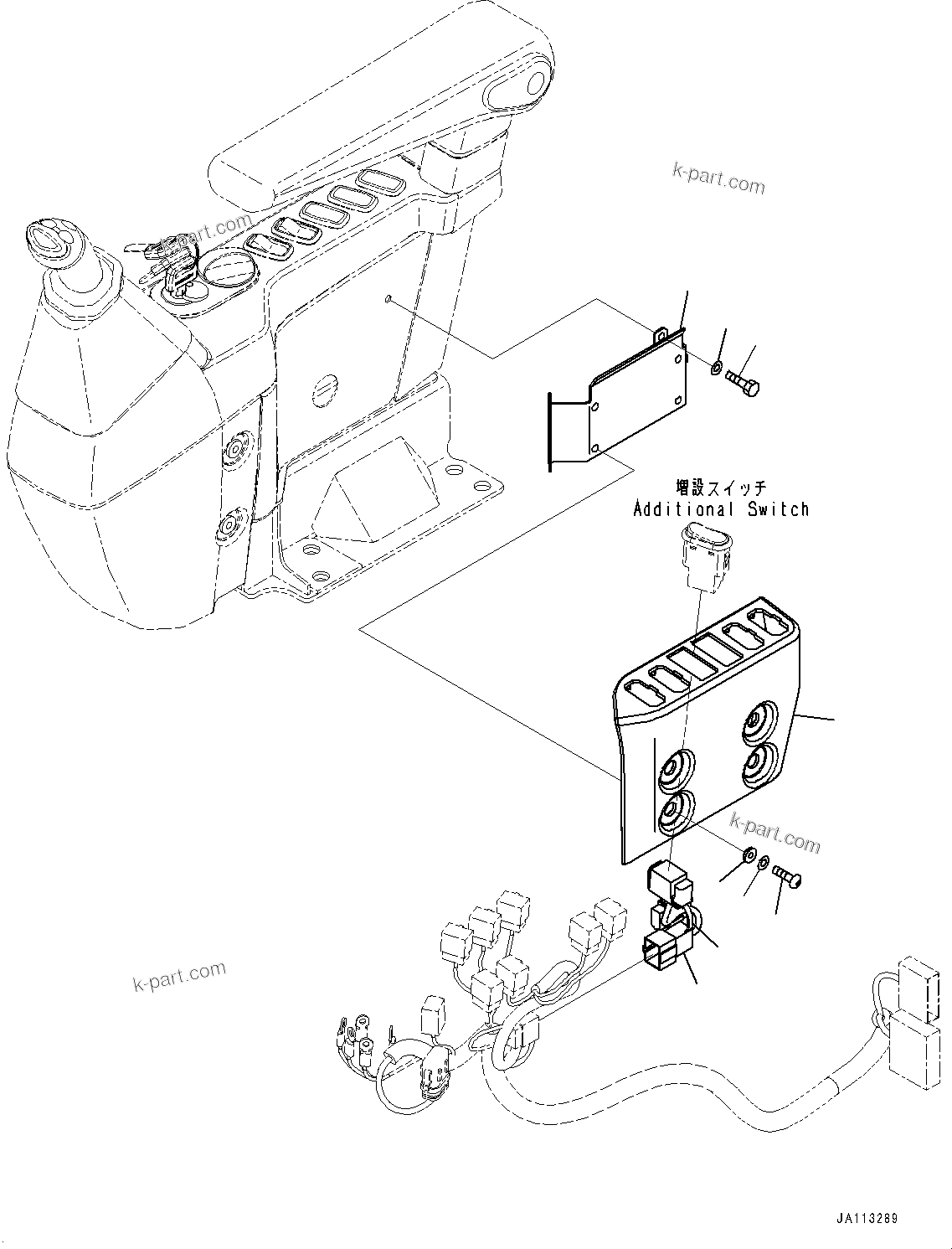 k-part.com

k-part.com

増設スイッチ
Additional Switch

k-part.com

k-part.com

JA113289