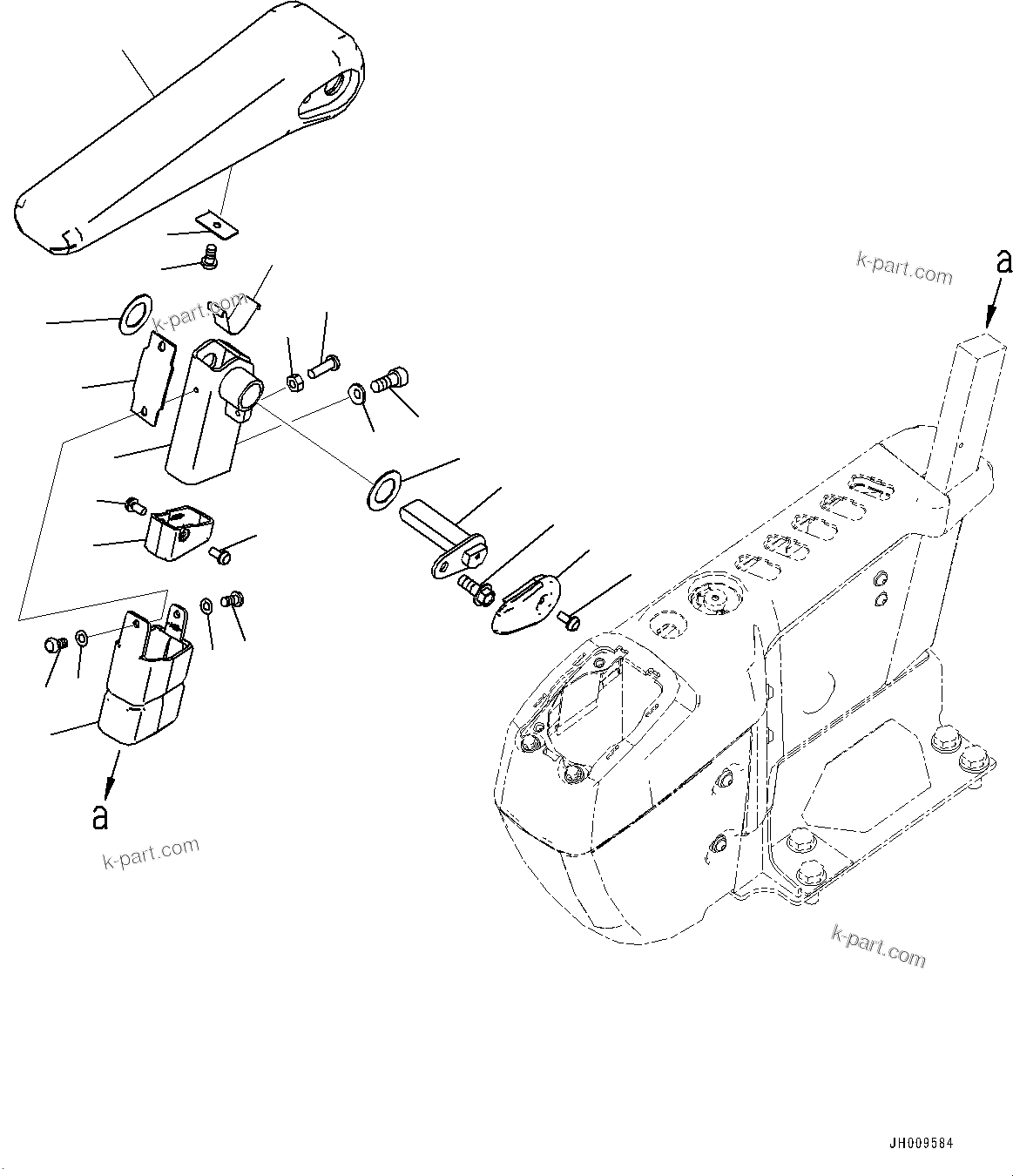 k-part.com

a

k-part.com

a

k-part.com

k-part.com

JH009584