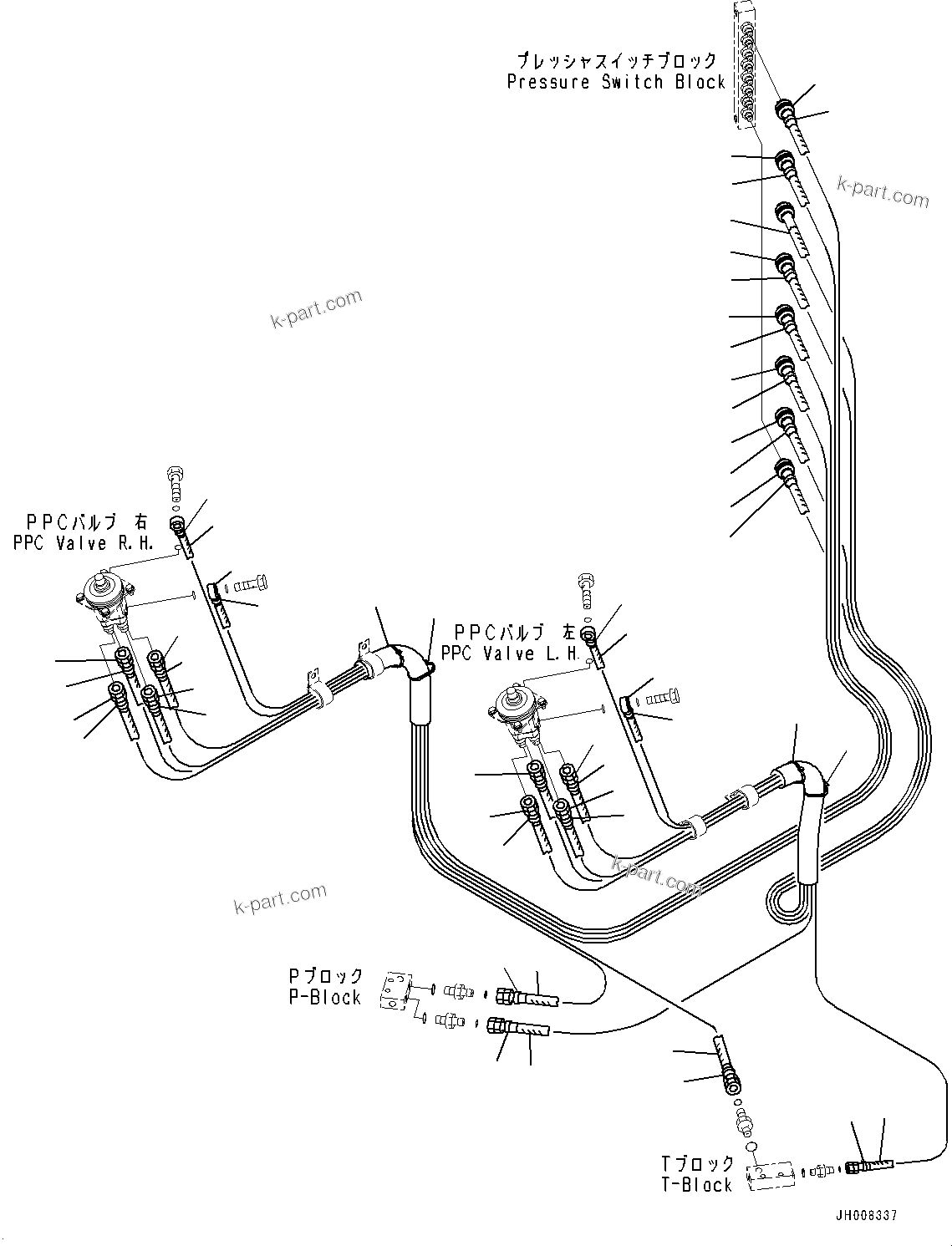 プレッシャスイッチブロック
Pressure Switch Block

k-part.com

k-part.com

PPCバルブ 右
PPC Valve R.H.

PPCバルブ 左
PPC Valve L.H.

k-part.com

k-part.com

Pブロック
P-Block

Tブロック
T-Block

JH008337