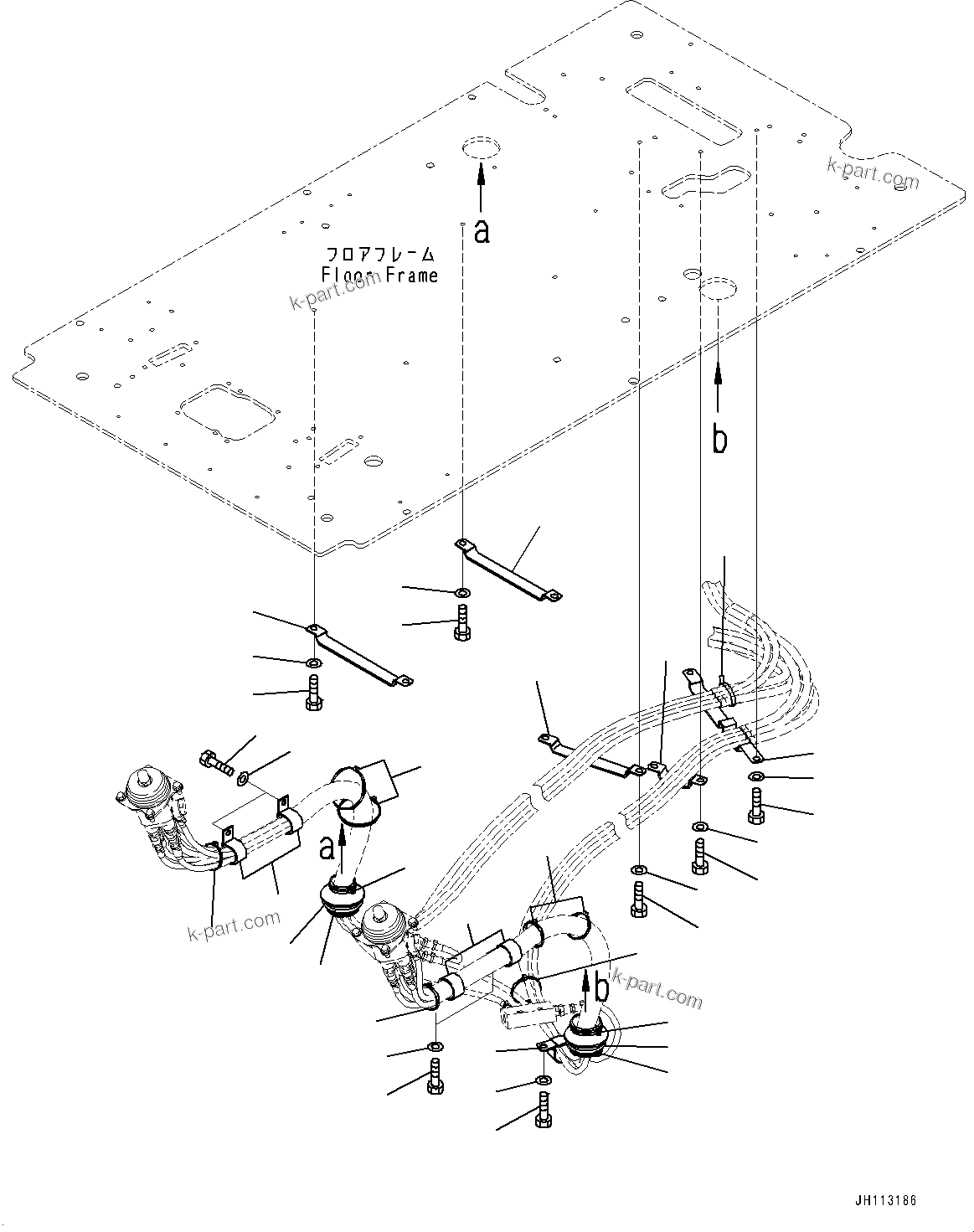 k-part.com

a

フロアフレーム
Floor Frame

k-part.com

b

a

k-part.com

b

k-part.com

JH113186