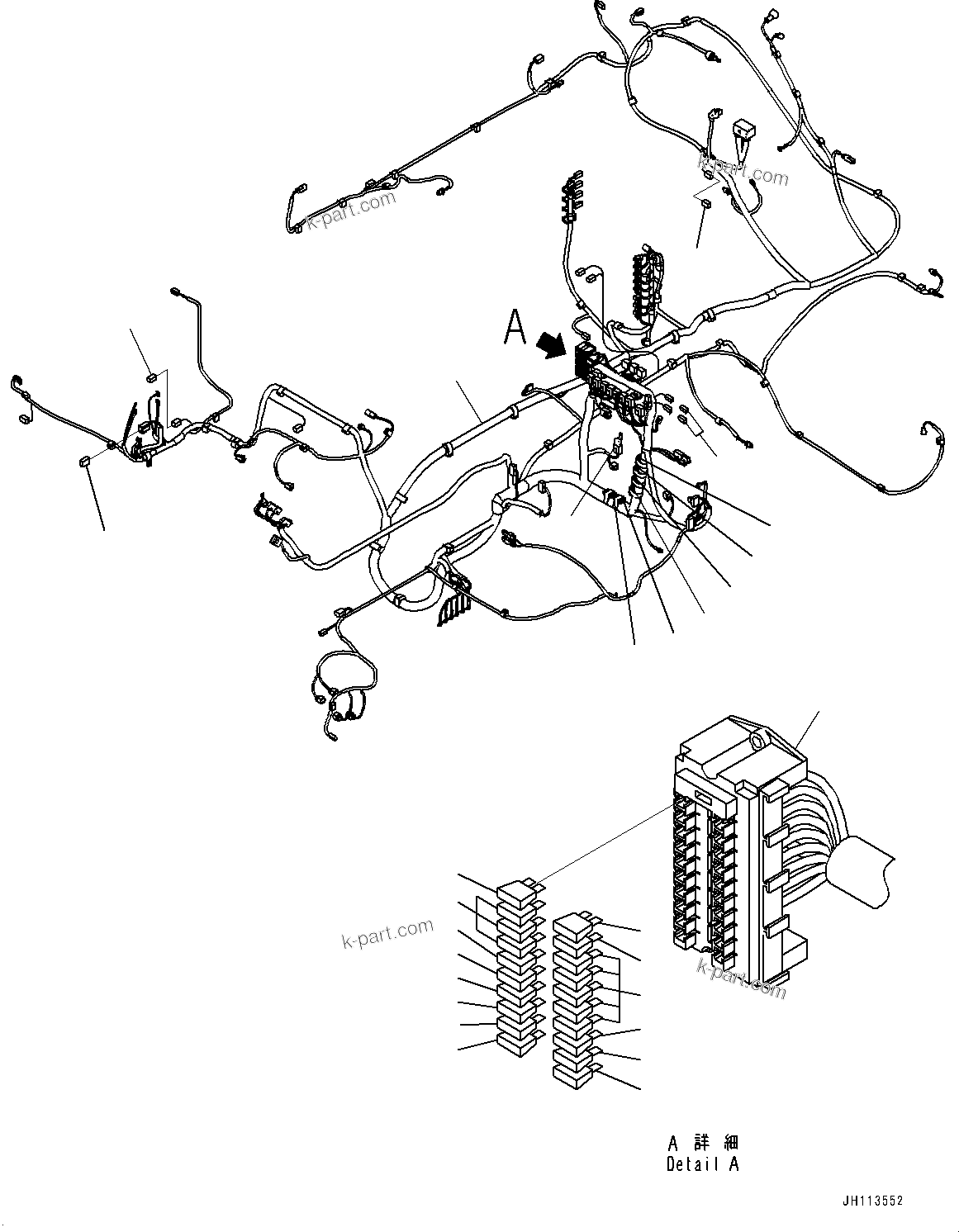 k-part.com

k-part.com

A

k-part.com

k-part.com

A 詳 細
Detail A

JH113552