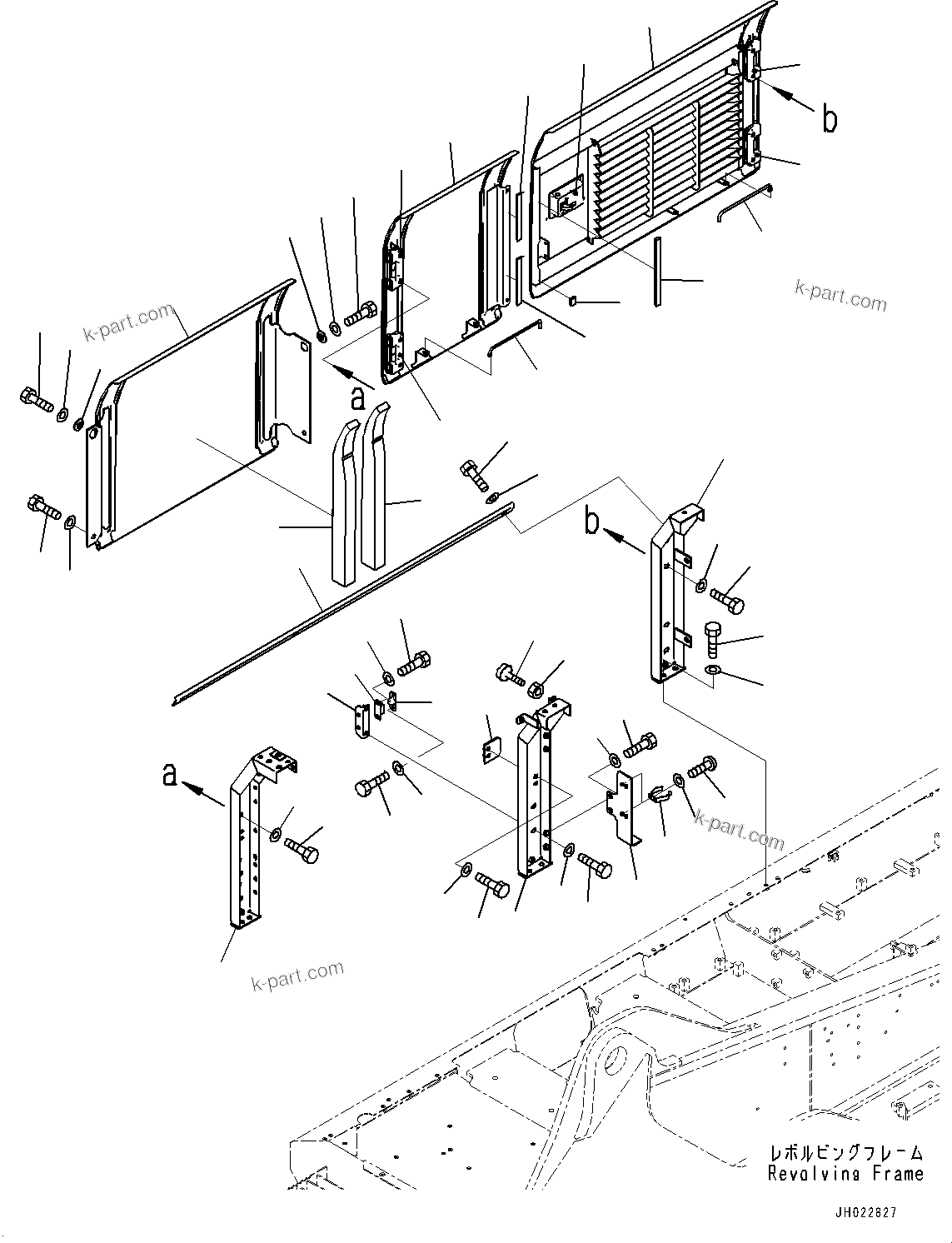 b

k-part.com

k-part.com

a

b

a

k-part.com

k-part.com

レボルビングフレーム
Revolving Frame

JH022827