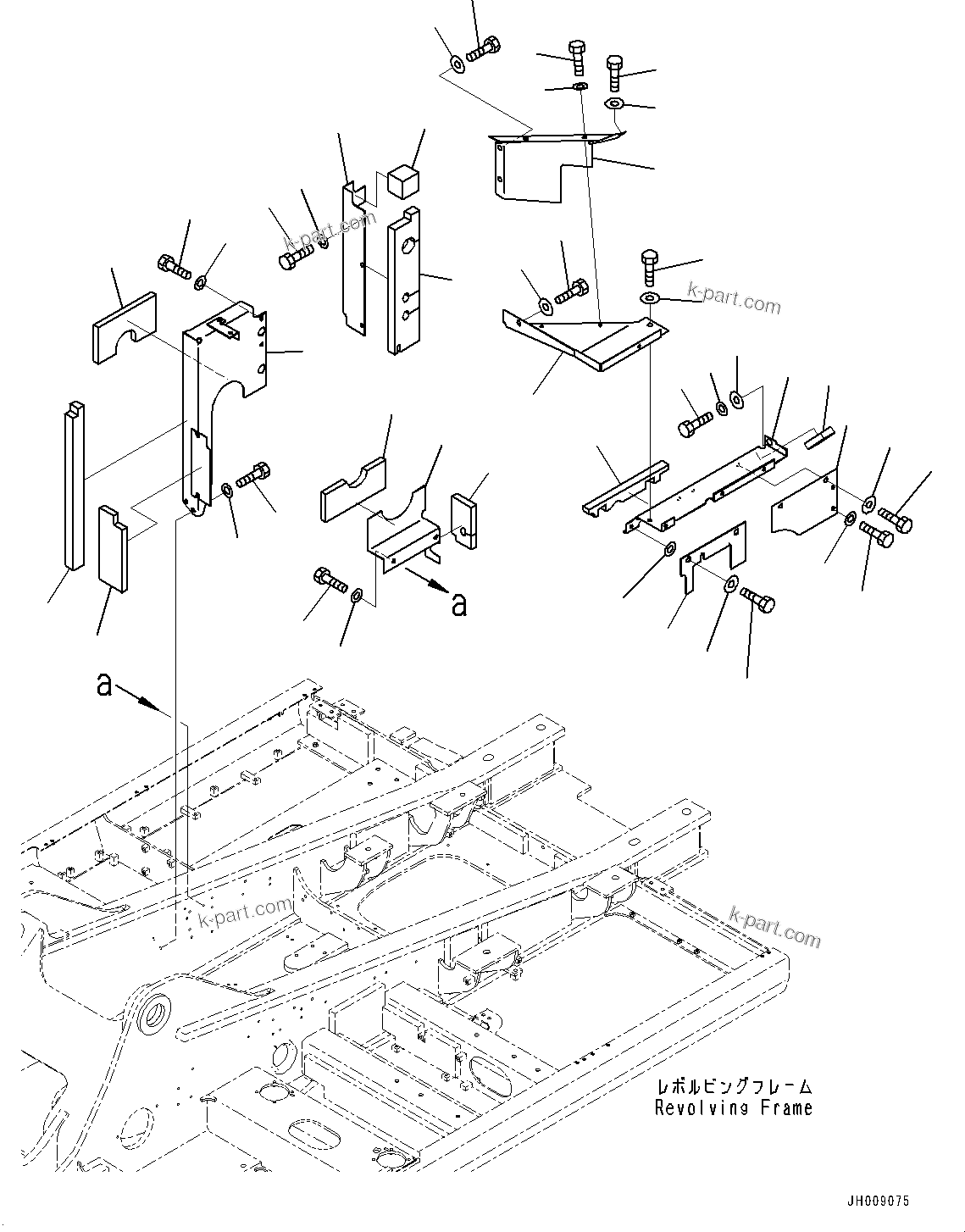 k-part.com

k-part.com

a

a

k-part.com

k-part.com

レボルビングフレーム
Revolving Frame

JH009075