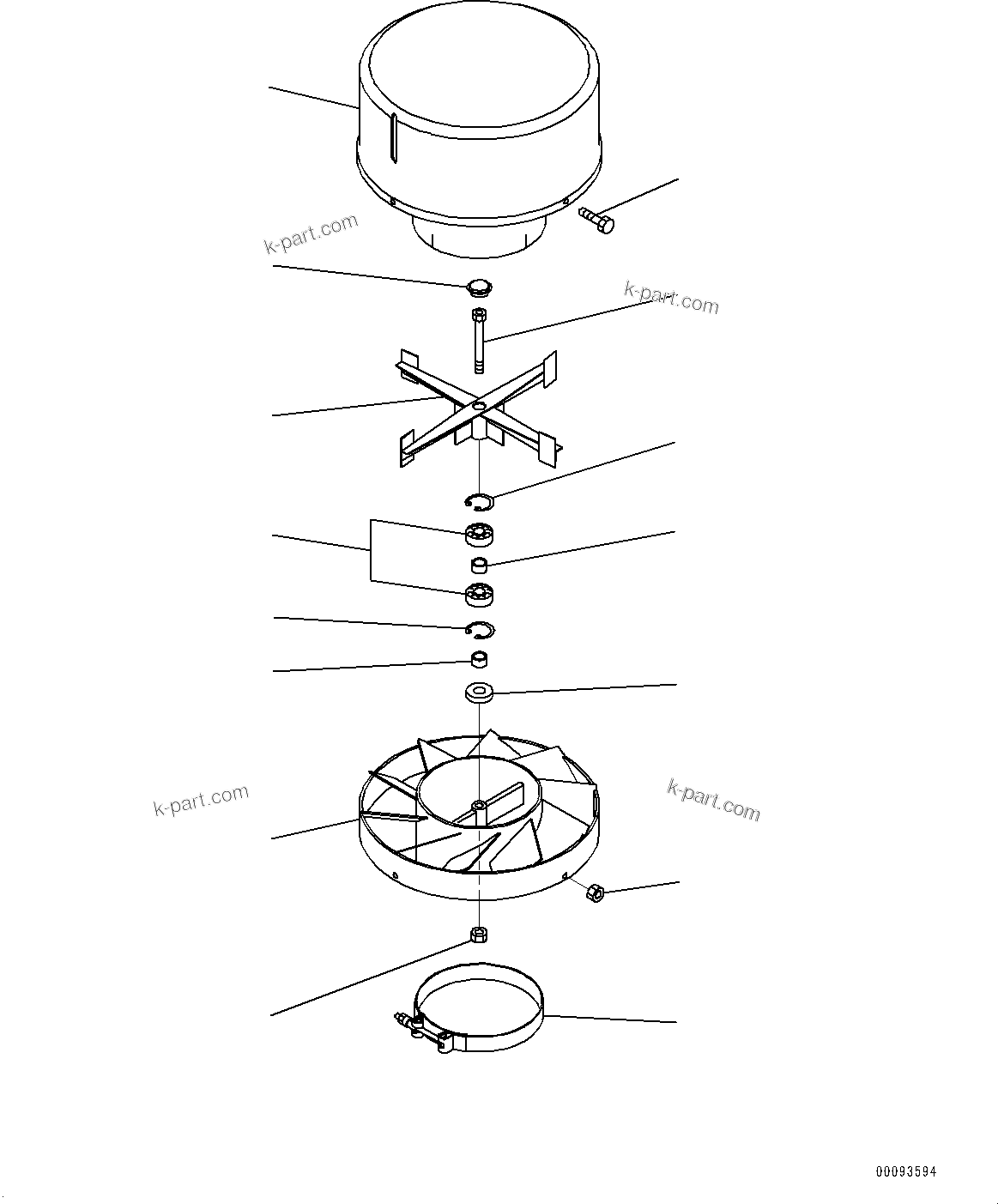 k-part.com

k-part.com

k-part.com

k-part.com

00093594