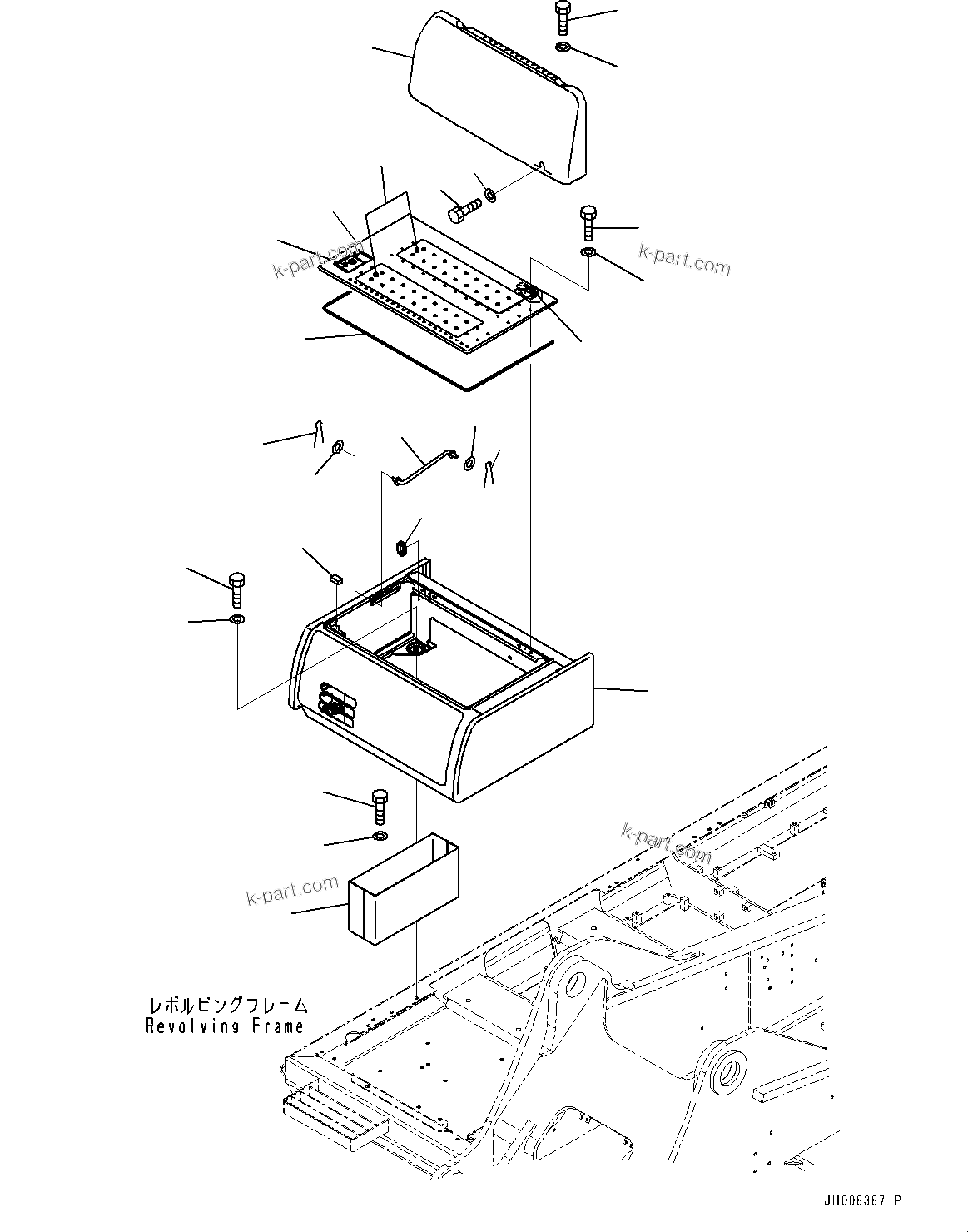 k-part.com

k-part.com

k-part.com

k-part.com

レボルビングフレーム
Revolving Frame

JH008387-P