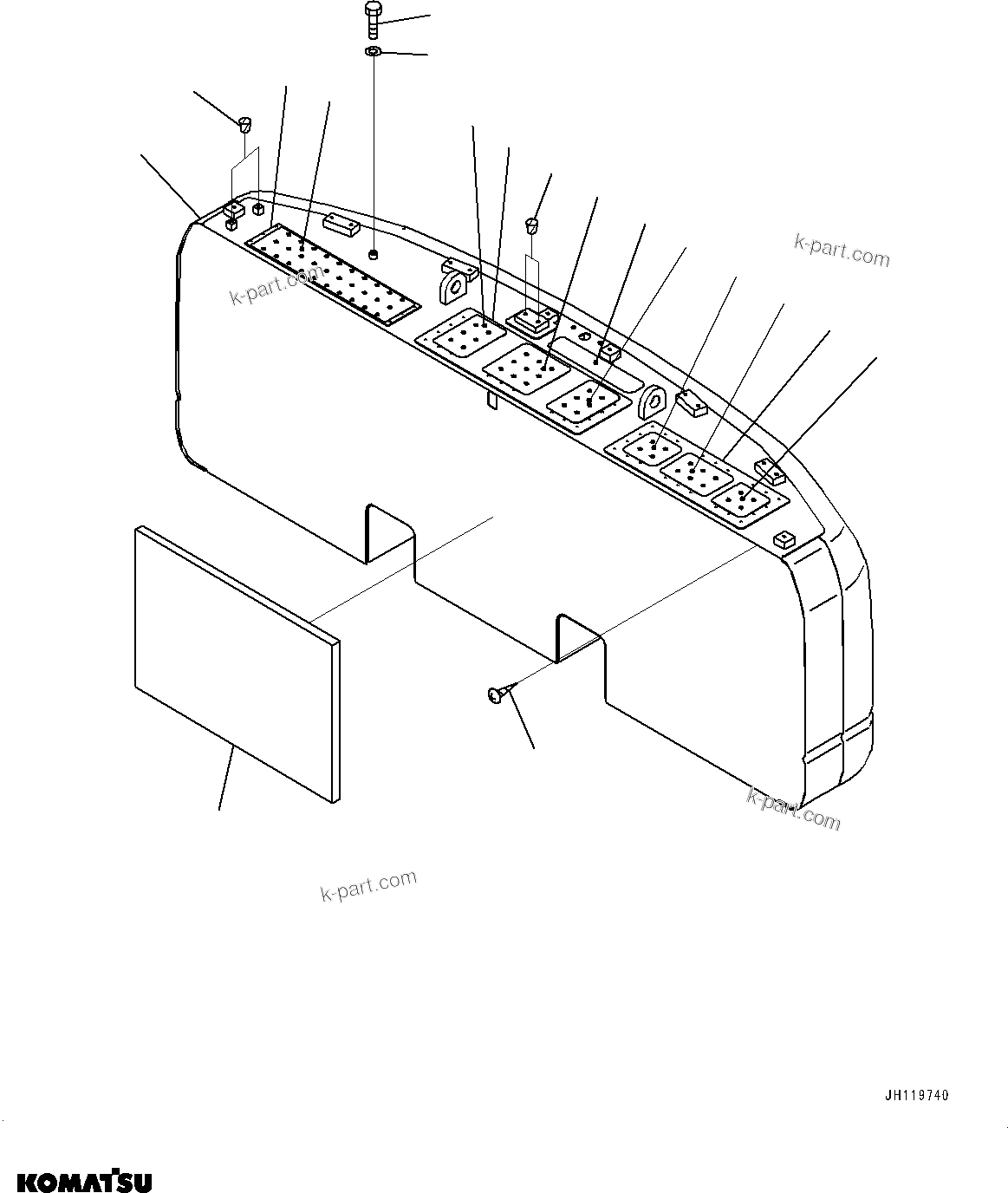 k-part.com

k-part.com

k-part.com

k-part.com

JH119740

KOMATSU