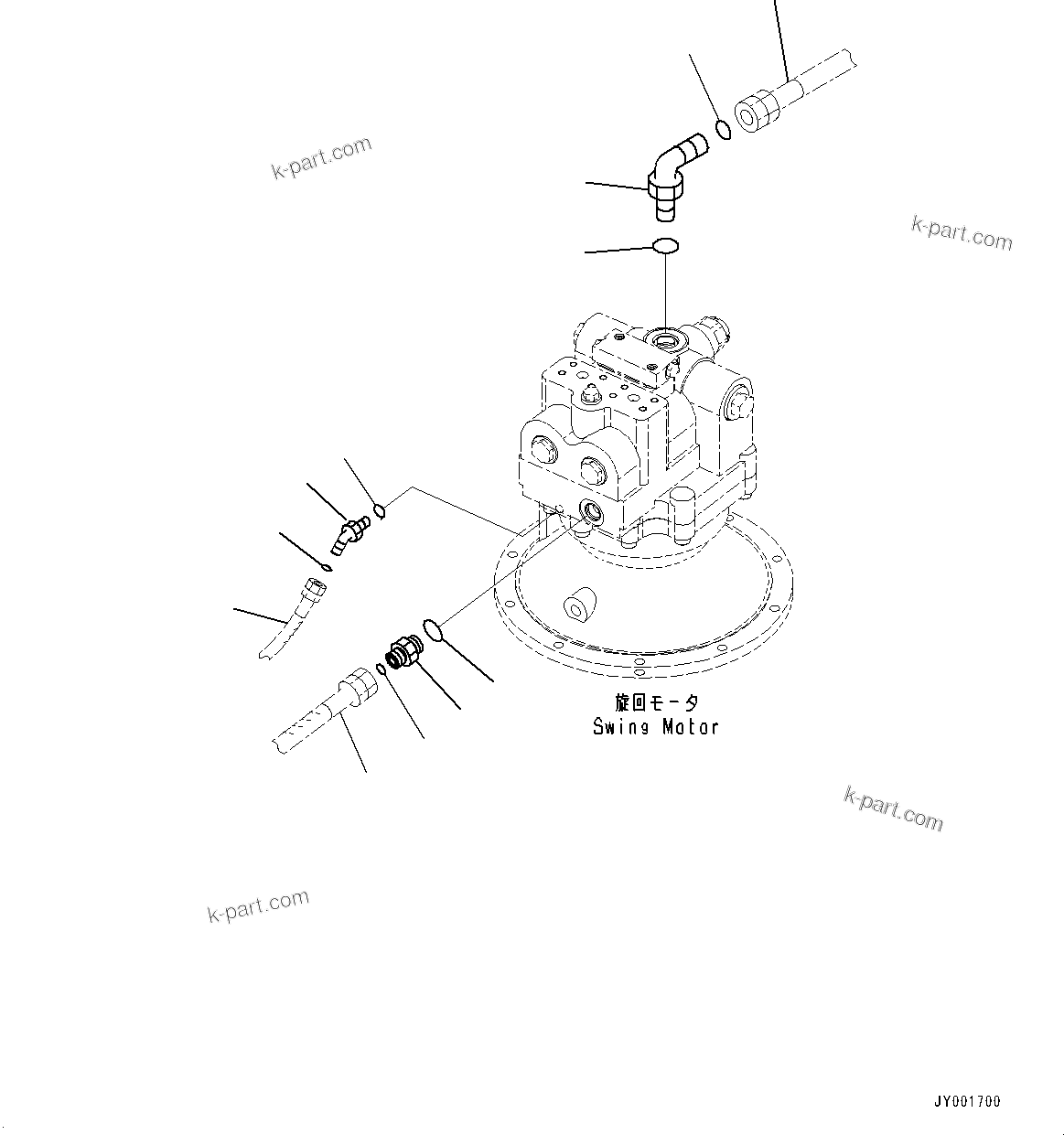 k-part.com

k-part.com

旋回モータ
Swing Motor

k-part.com

k-part.com

JY001700