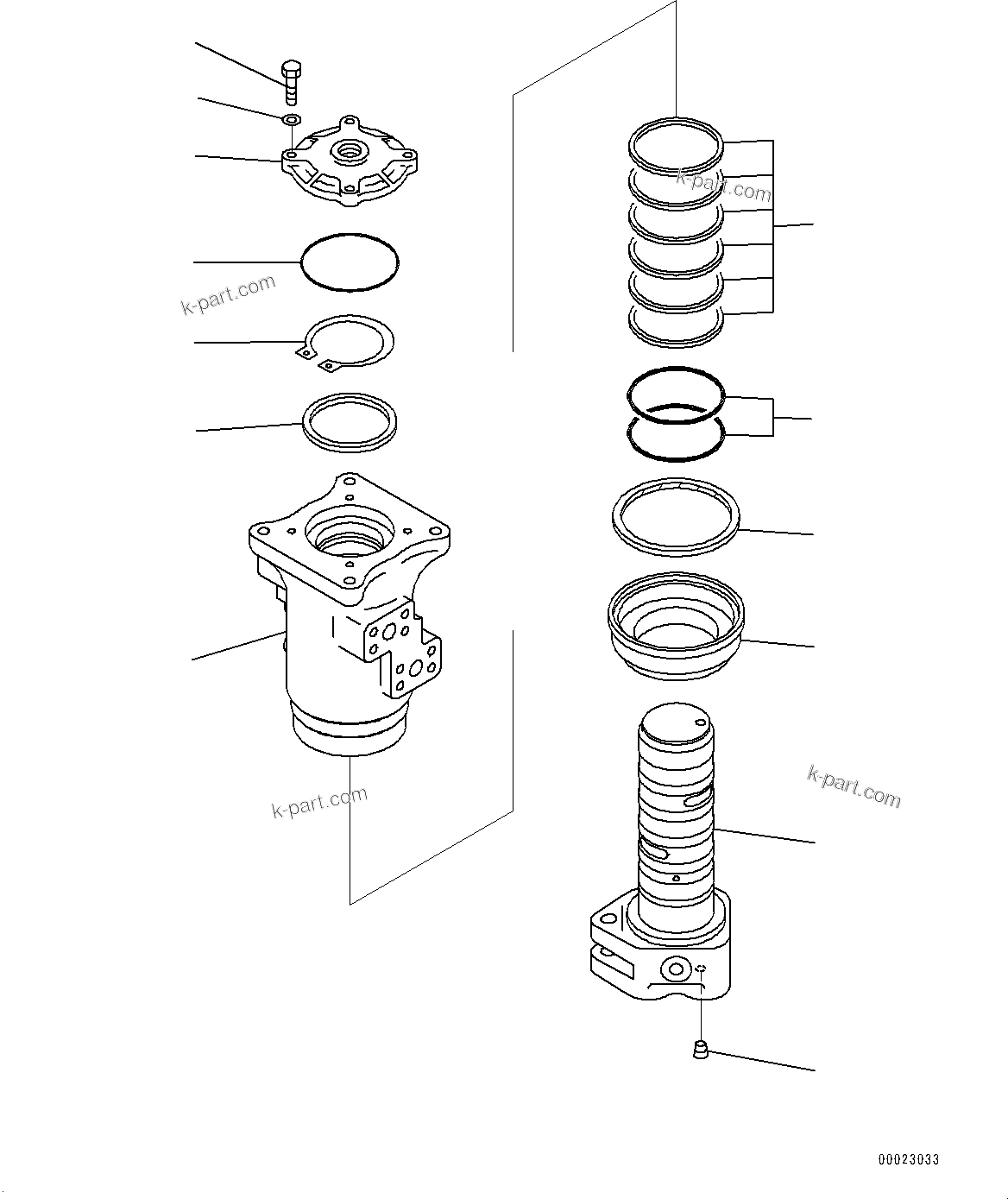 k-part.com

k-part.com

k-part.com

k-part.com

00023033