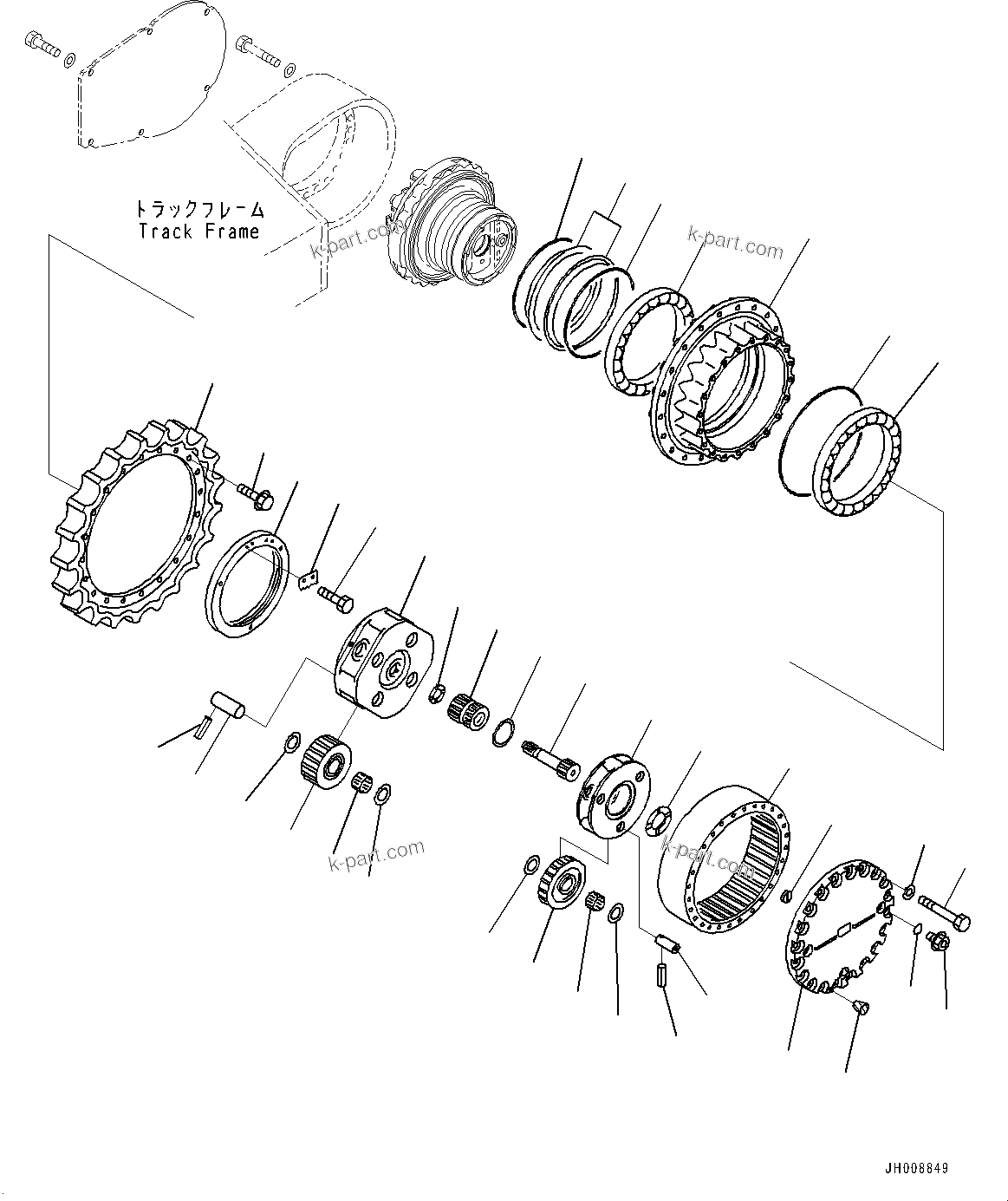 トラックフレーム
Track Frame

k-part.com

k-part.com

k-part.com

k-part.com

JH008849