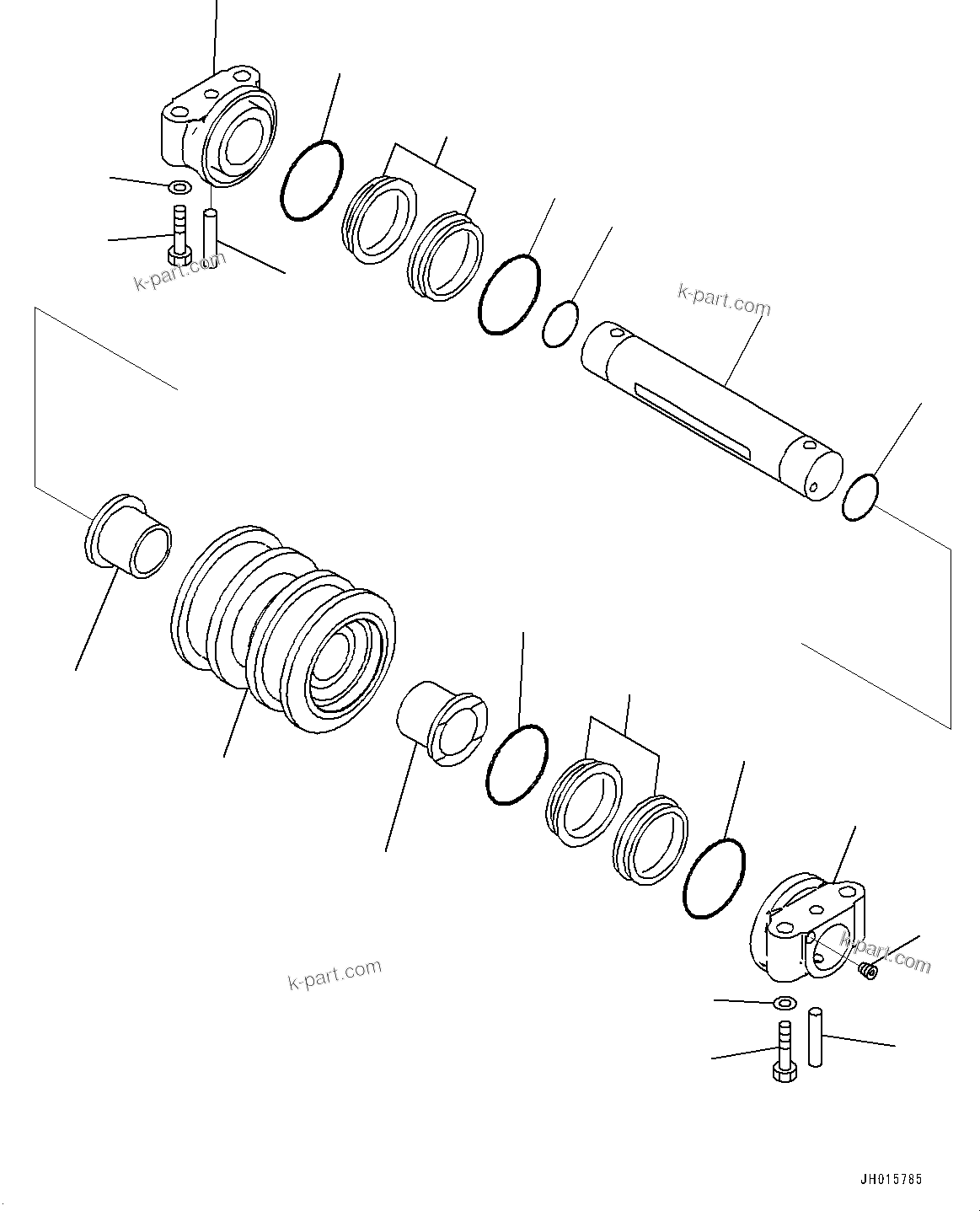 k-part.com

k-part.com

k-part.com

k-part.com

JH015785