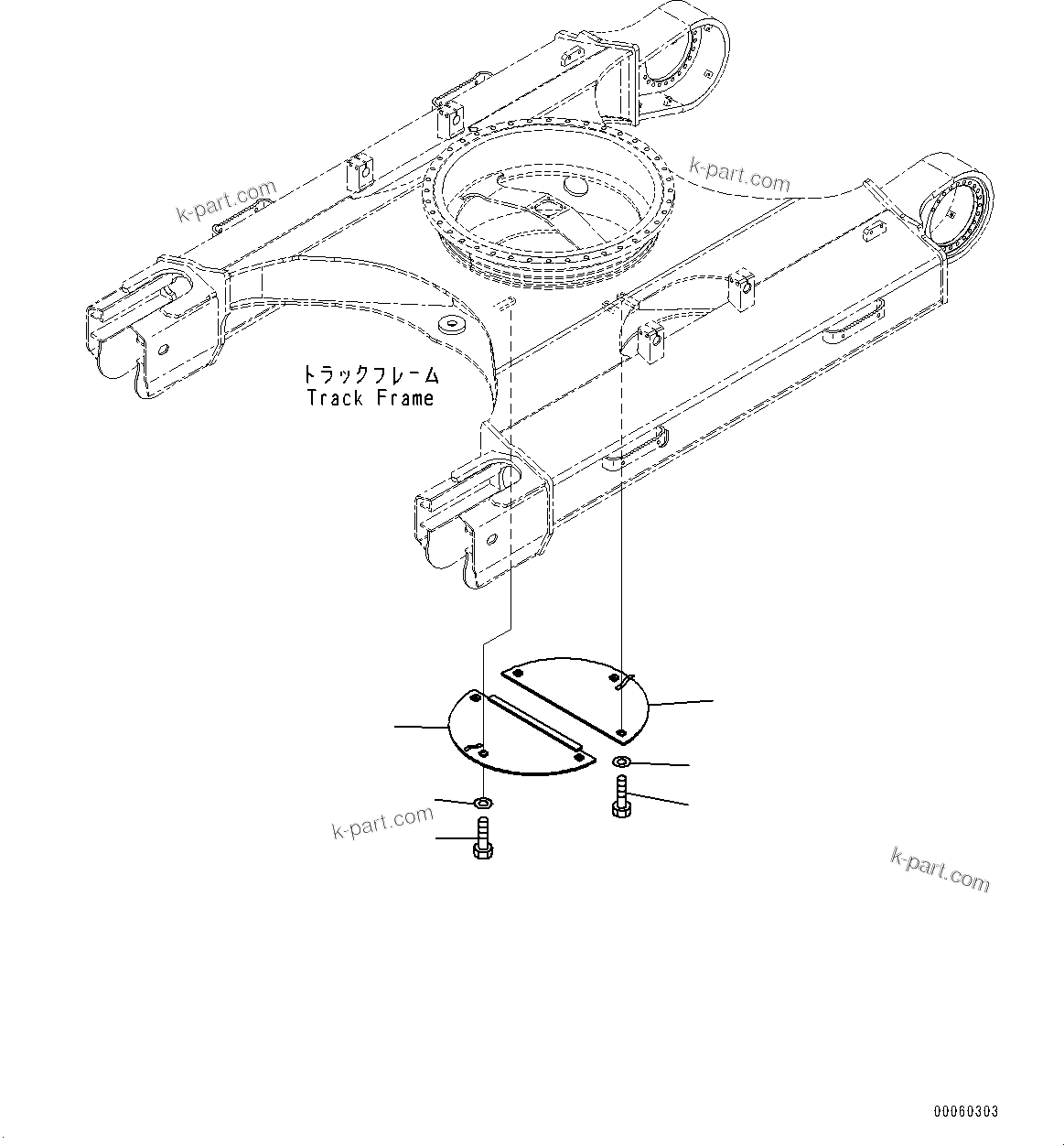 k-part.com

k-part.com

トラックフレーム
Track Frame

k-part.com

k-part.com

00060303