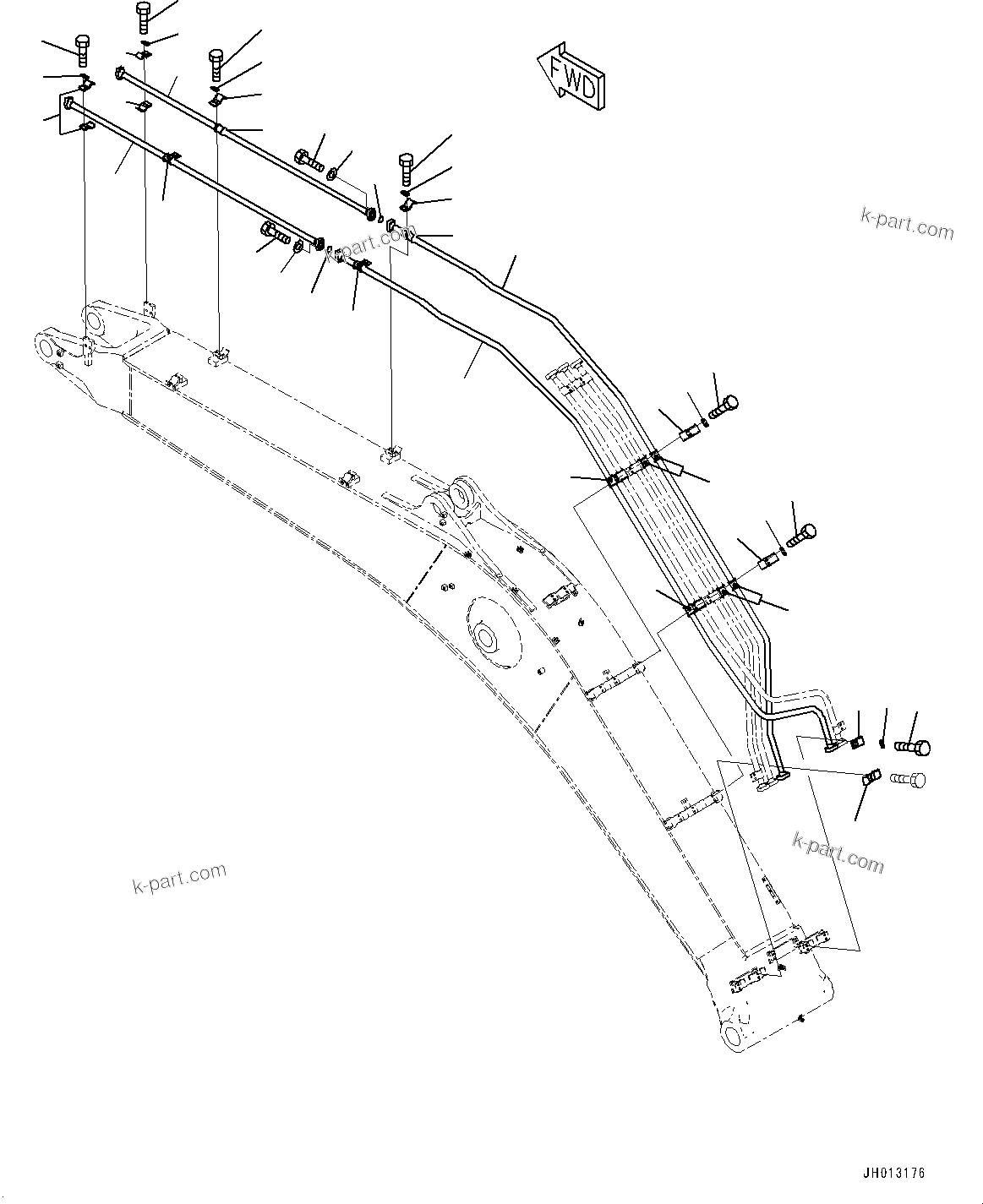 FWD

k-part.com

k-part.com

k-part.com

k-part.com

JH013176