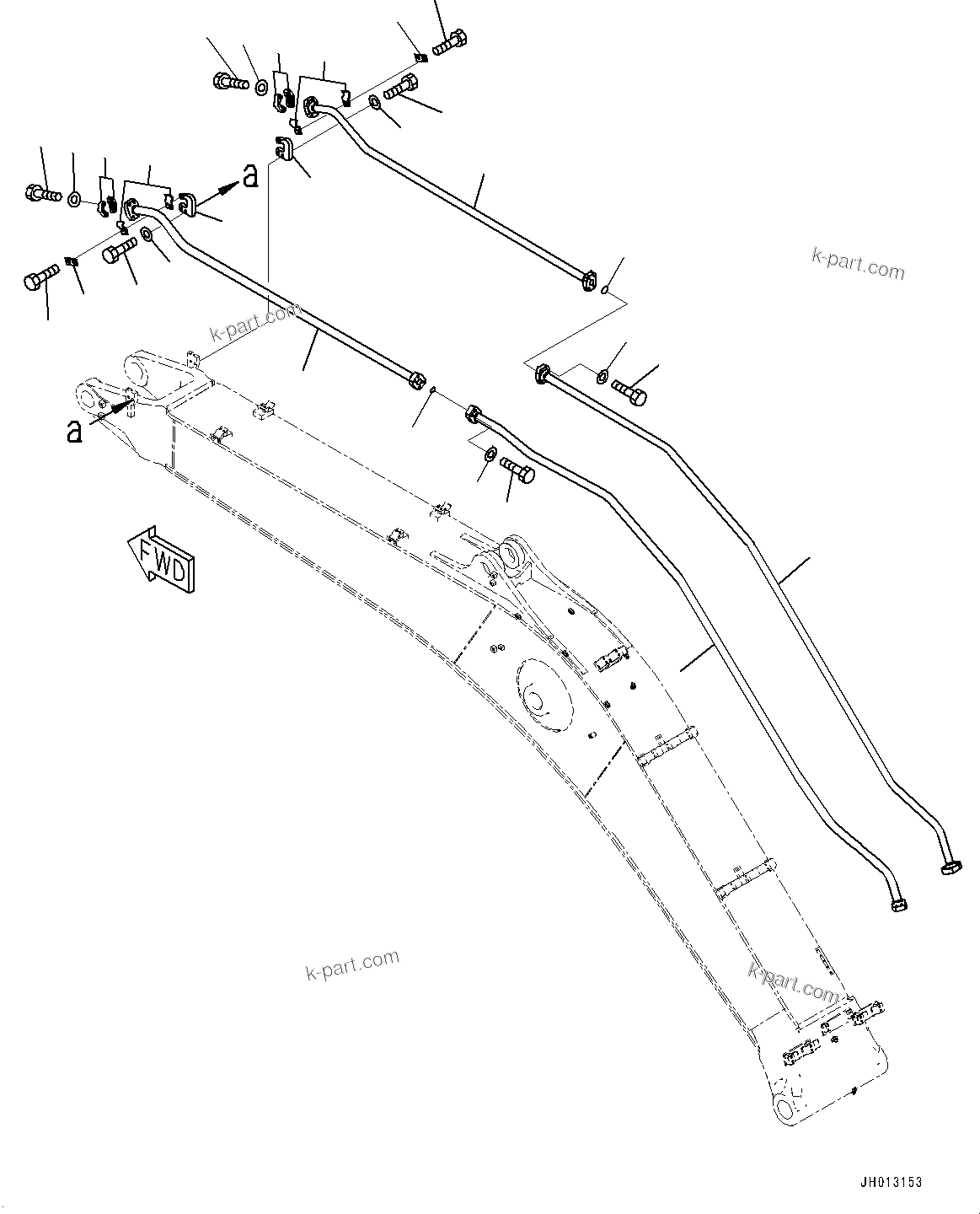 a

k-part.com

k-part.com

a

FWD

k-part.com

k-part.com

JH013153