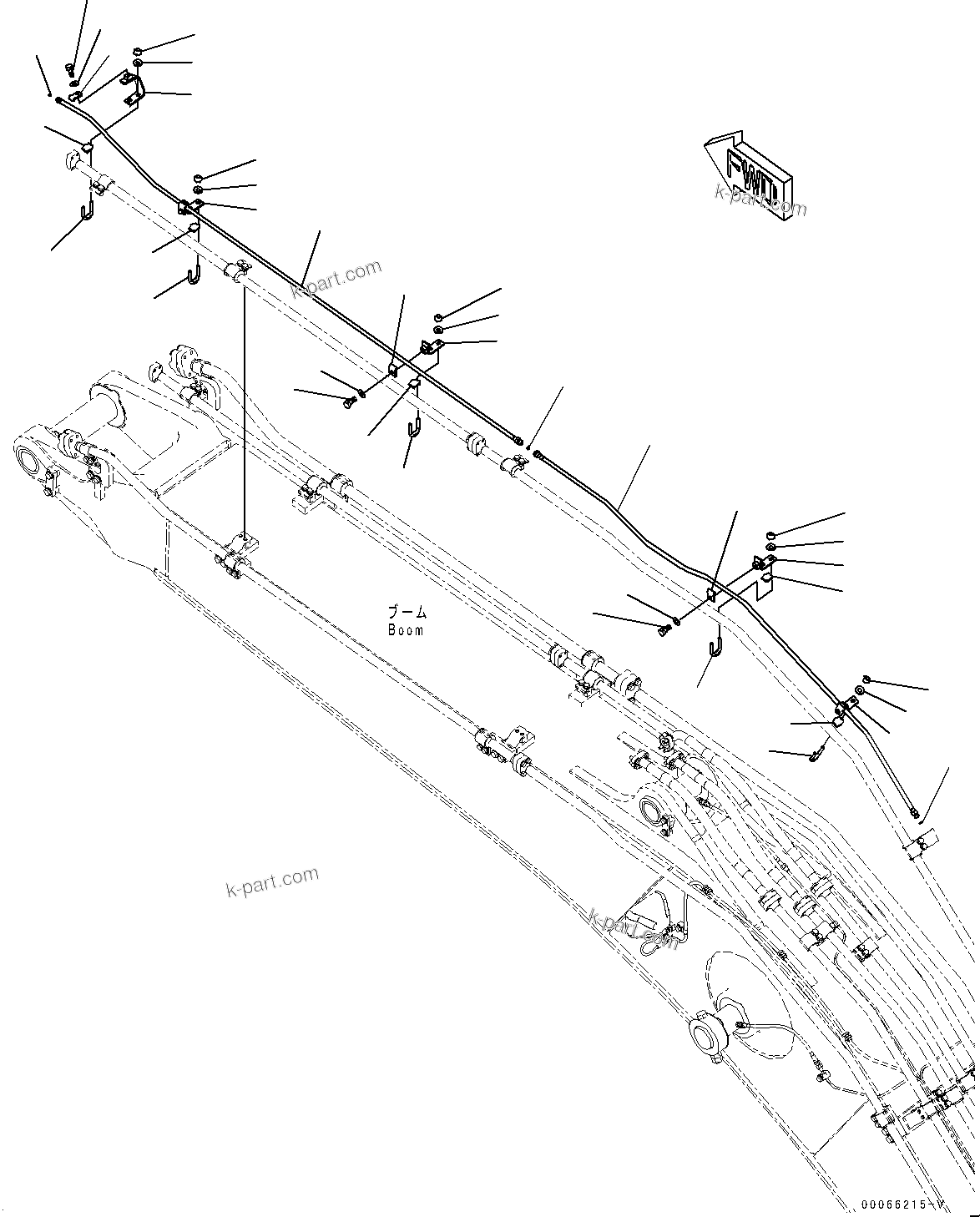 FWD

k-part.com

k-part.com

ブーム
Boom

k-part.com

k-part.com

00066215-V